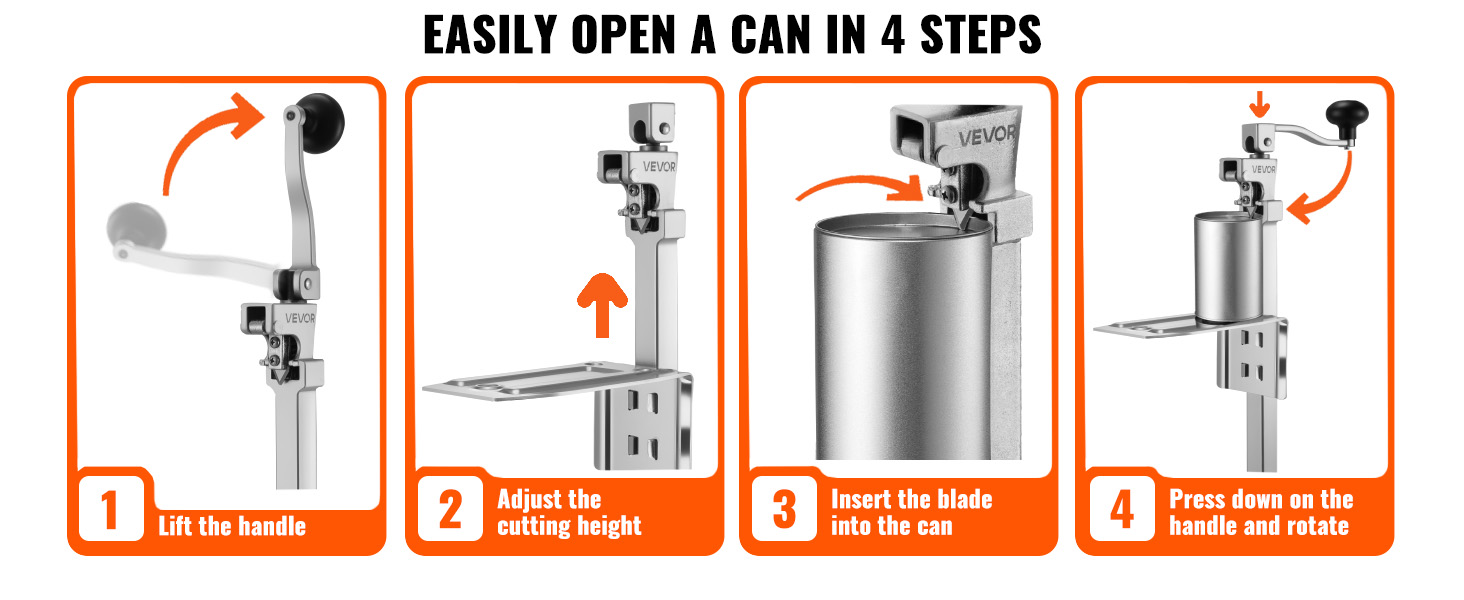 EASILY OPEN A CAN IN 4 STEPS

VEVOR

1 Lift the handle

VEVOR

2 Adjust the cutting height

VEVOR

3 Insert the blade into the can

VEVOR

4 Press down on the handle and rotate