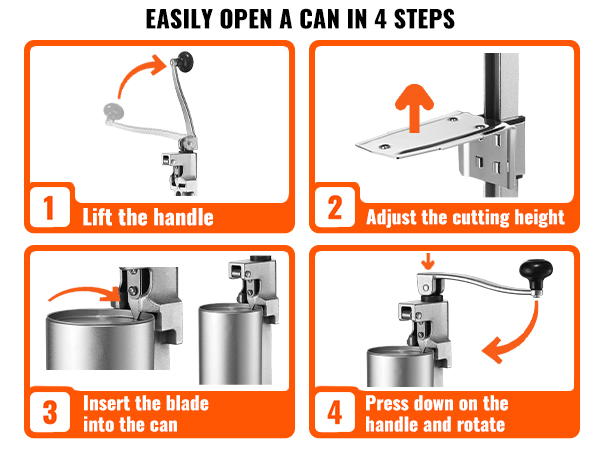 EASILY OPEN A CAN IN 4 STEPS

1 Lift the handle

2 Adjust the cutting height

3 Insert the blade into the can

4 Press down on the handle and rotate