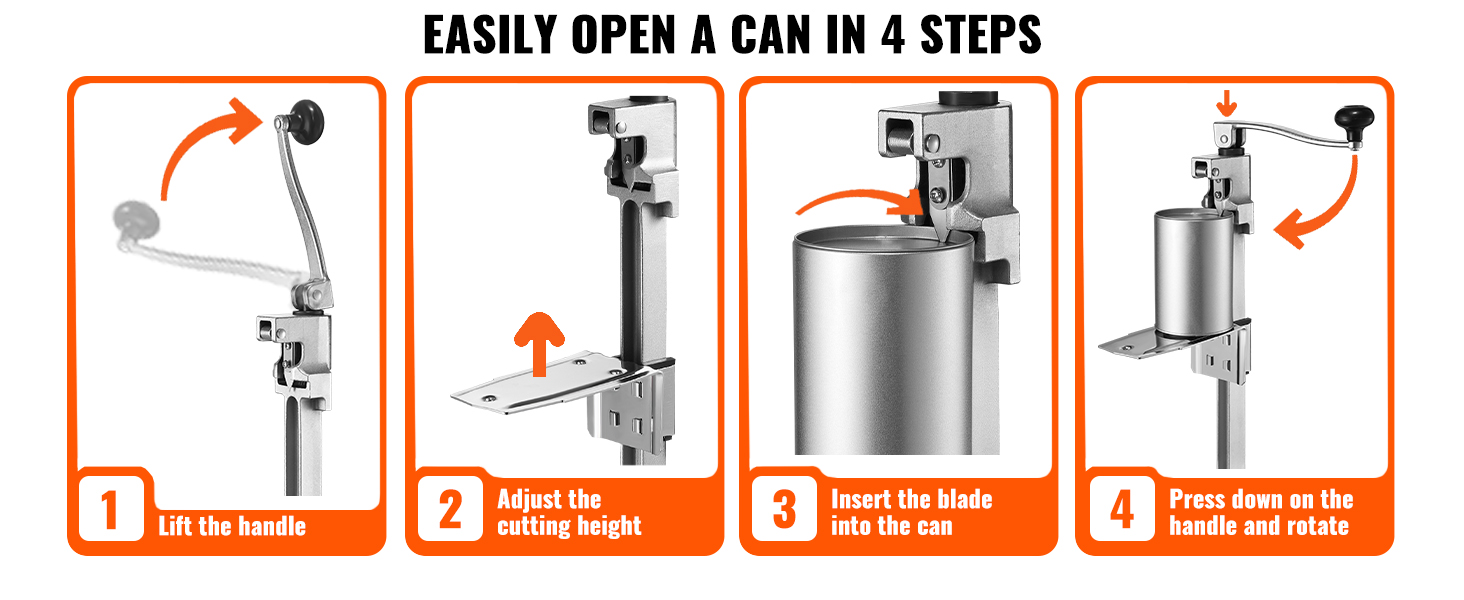 EASILY OPEN A CAN IN 4 STEPS

1 Lift the handle

2 Adjust the cutting height

3 Insert the blade into the can

4 Press down on the handle and rotate