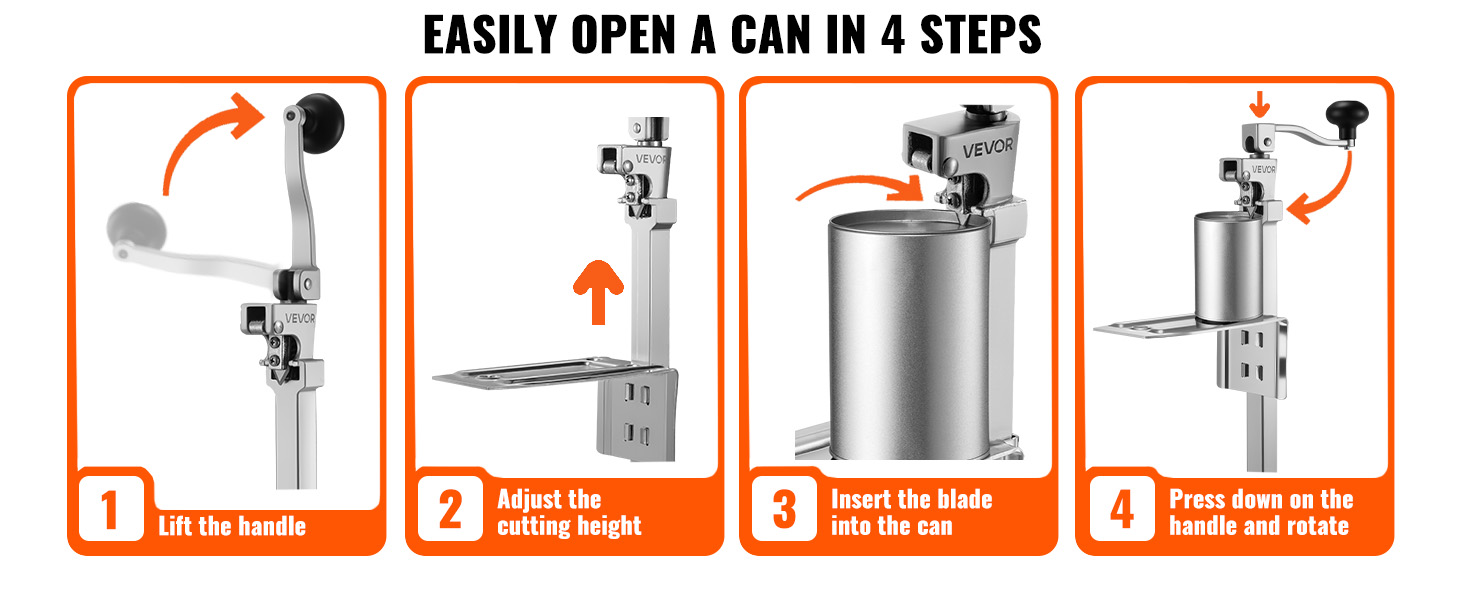 EASILY OPEN A CAN IN 4 STEPS

VEVOR

1 Lift the handle

VEVOR

2 Adjust the cutting height

VEVOR

3 Insert the blade into the can

VEVOR

4 Press down on the handle and rotate