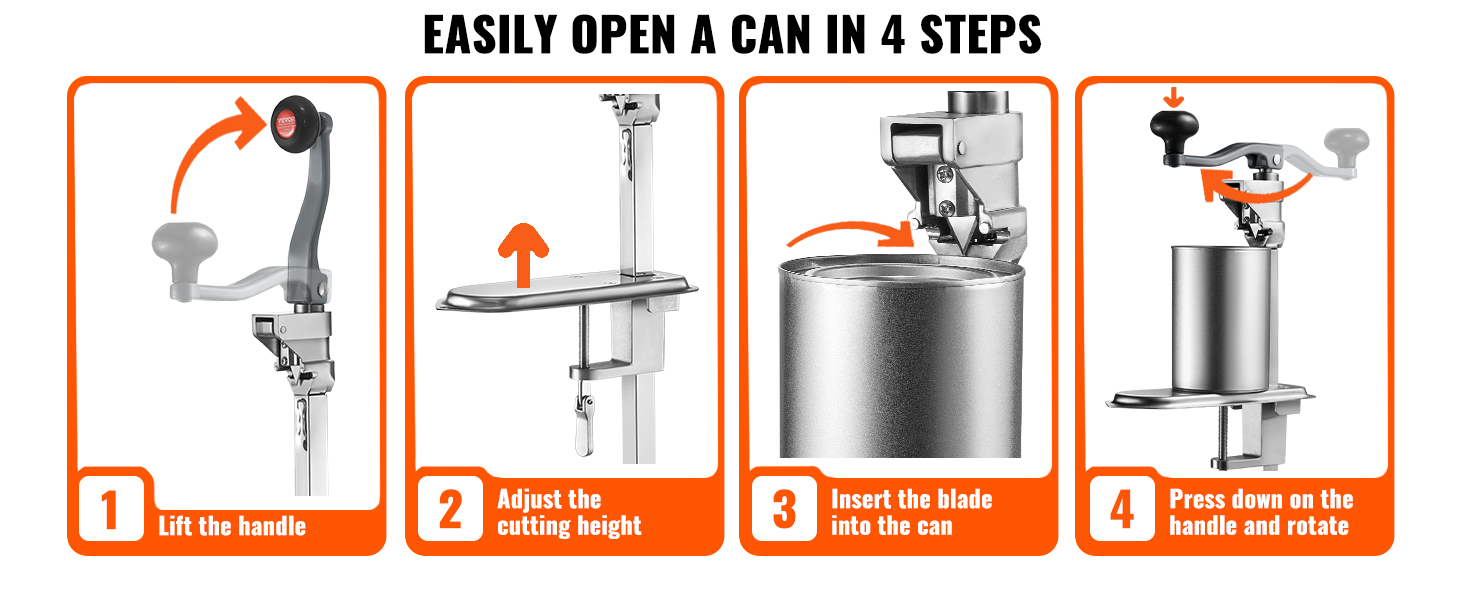 EASILY OPEN A CAN IN 4 STEPS

VEVOR

1 Lift the handle

2 Adjust the cutting height

3 Insert the blade into the can

4 Press down on the handle and rotate