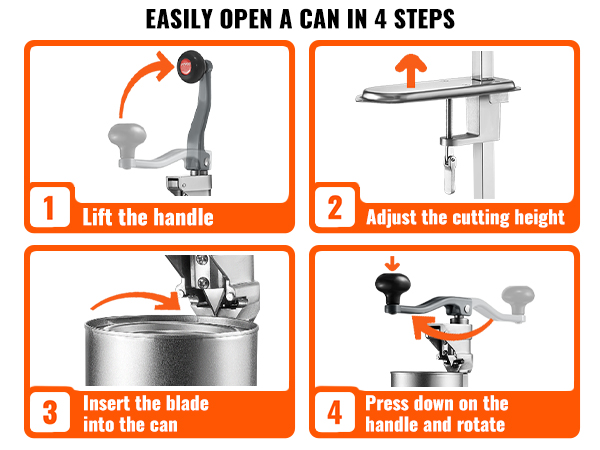 EASILY OPEN A CAN IN 4 STEPS

1 Lift the handle

2 Adjust the cutting height

3 Insert the blade into the can

4 Press down on the handle and rotate