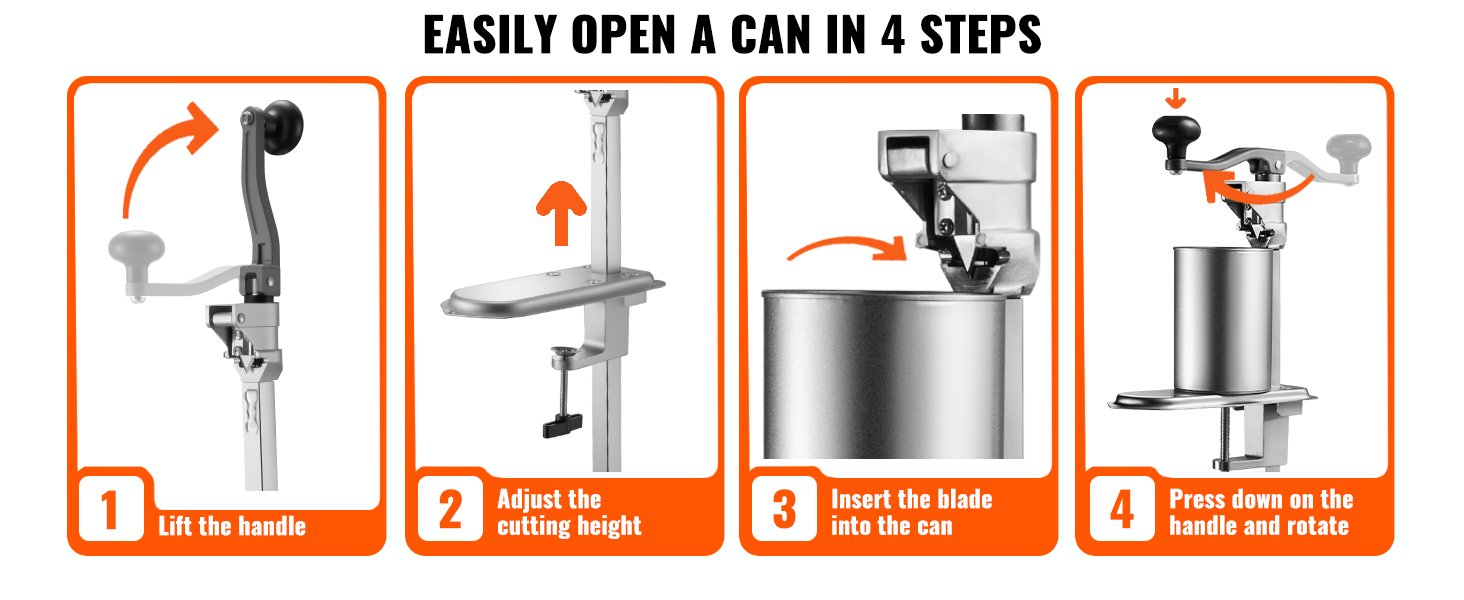 EASILY OPEN A CAN IN 4 STEPS

1 Lift the handle

2 Adjust the cutting height

3 Insert the blade into the can

4 Press down on the handle and rotate