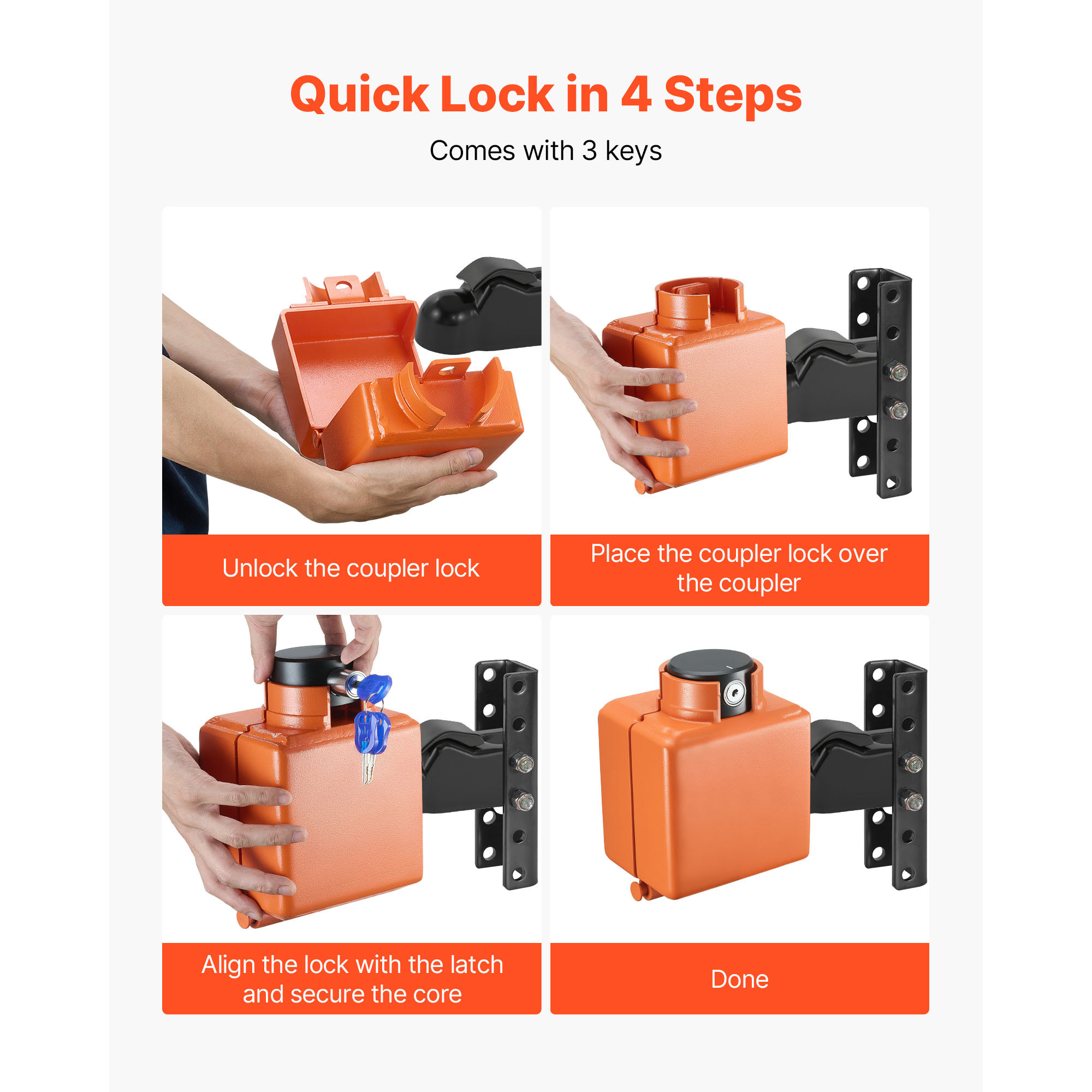 Quick Lock in 4 Steps

Comes with 3 keys

Unlock the coupler lock

Place the coupler lock over the coupler

Align the lock with the latch and secure the core

Done