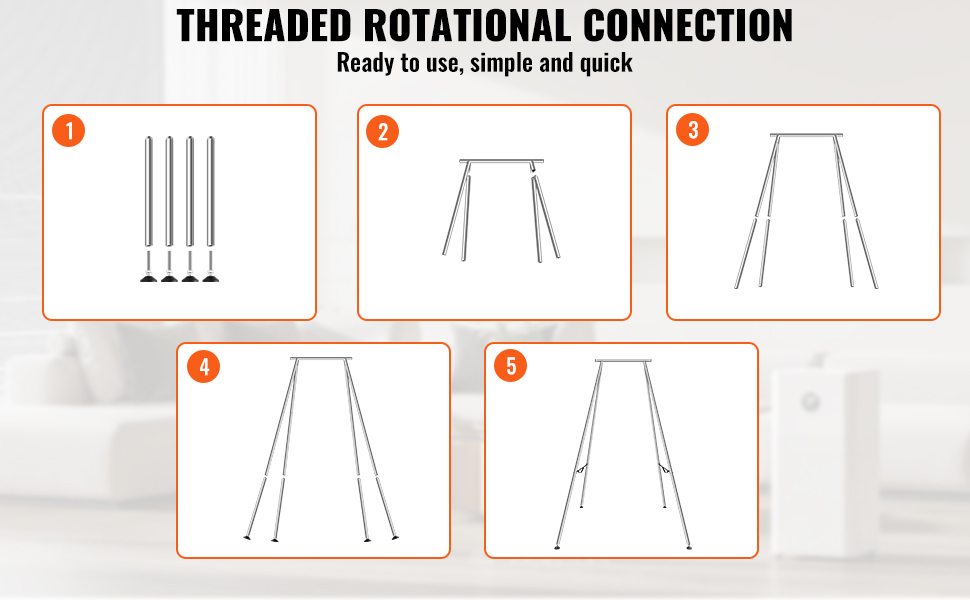 THREADED ROTATIONAL CONNECTION
Ready to use, simple and quick

1

2

3

4

5