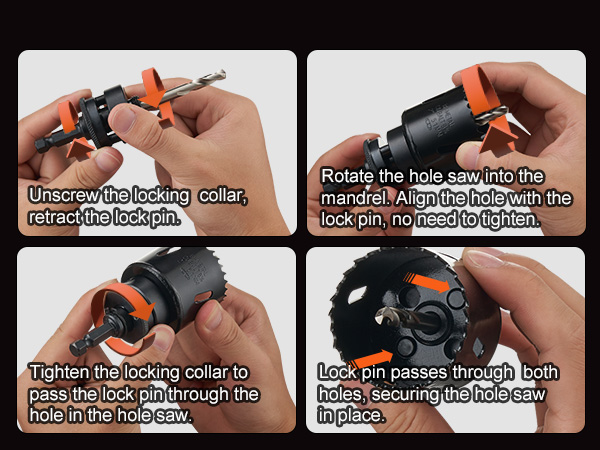 Unscrew the locking  collar, retract the lock pin.

Rotate the hole saw into the mandrel. Align the hole with the lock pin, no need to tighten.

Tighten the locking collar to pass the lock pin through the hole in the hole saw.

Lock pin passes through  both holes, securing the hole saw in place.