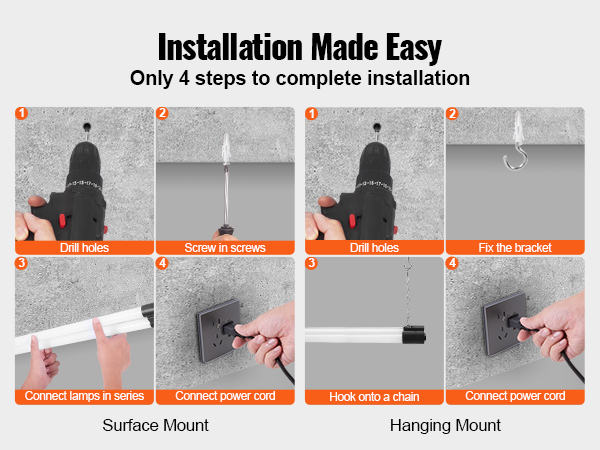 Installation Made Easy
Only 4 steps to complete installation

1
Drill holes

2
Screw in screws

3
Connect lamps in series

4
Connect power cord

Surface Mount

1
Drill holes

2
Fix the bracket

3
Hook onto a chain

4
Connect power cord

Hanging Mount