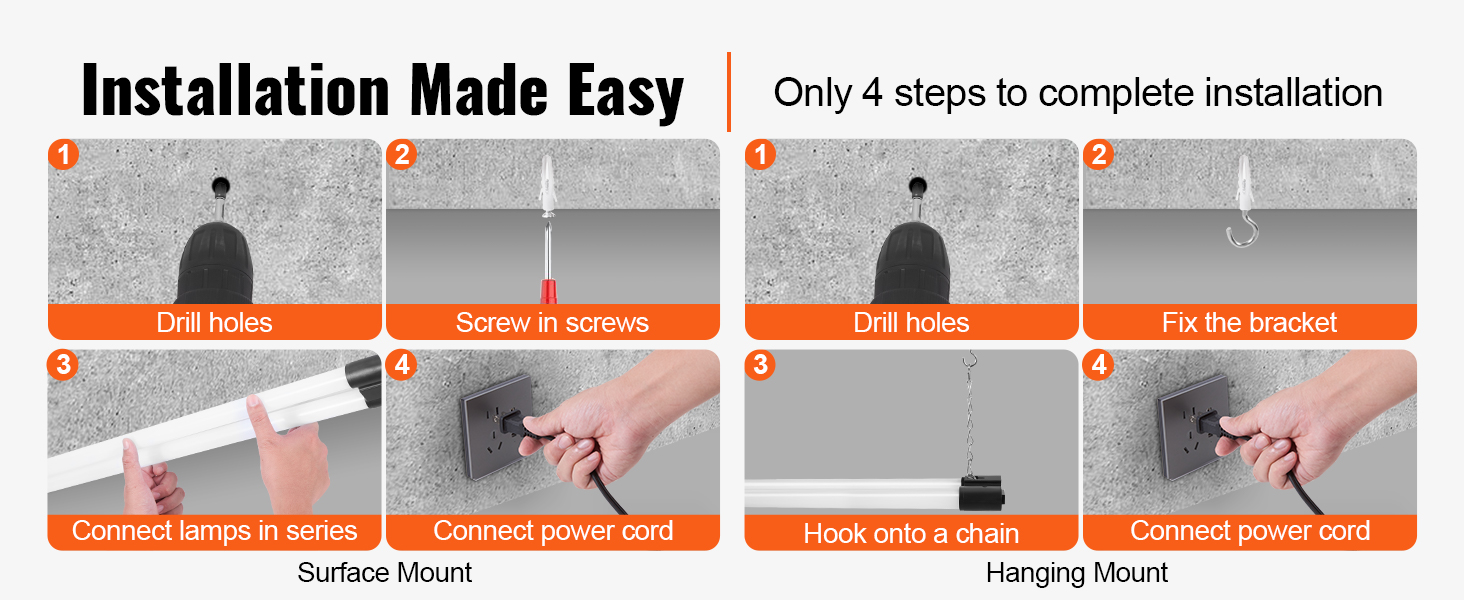 Installation Made Easy

Only 4 steps to complete installation

1
Drill holes

2
Screw in screws

3
Connect lamps in series

4
Connect power cord

Surface Mount

1
Drill holes

2
Fix the bracket

3
Hook onto a chain

4
Connect power cord

Hanging Mount