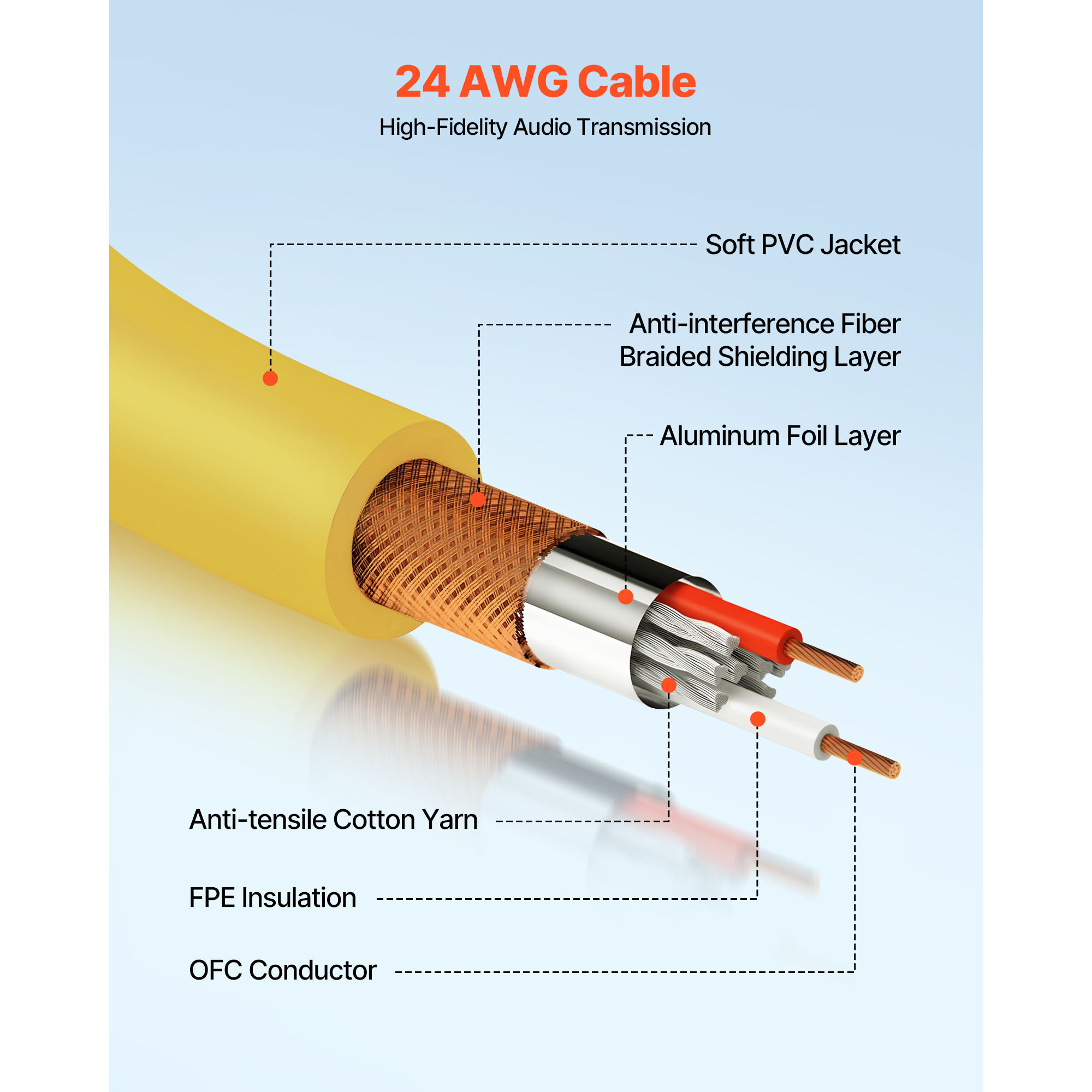 24 AWG Cable
High-Fidelity Audio Transmission

Soft PVC Jacket

Anti-interference Fiber Braided Shielding Layer

Aluminum Foil Layer

Anti-tensile Cotton Yarn

FPE Insulation

OFC Conductor