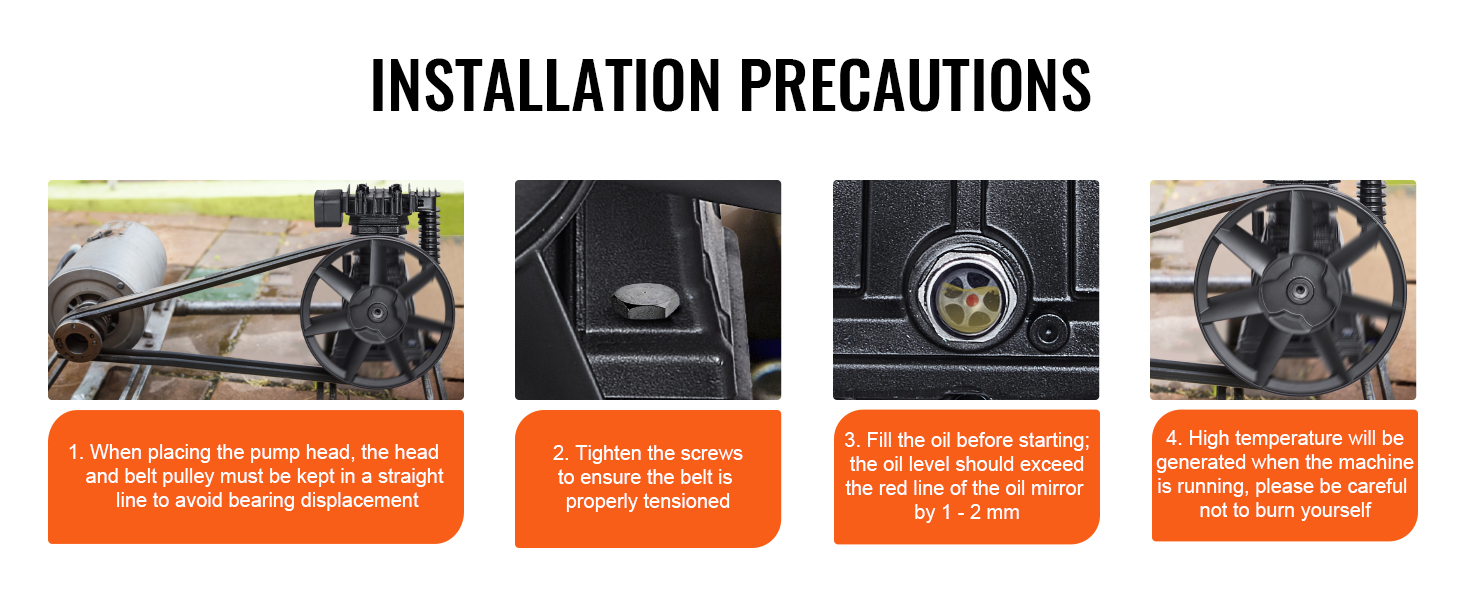 INSTALLATION PRECAUTIONS

1. When placing the pump head, the head and belt pulley must be kept in a straight line to avoid bearing displacement

2. Tighten the screws to ensure the belt is properly tensioned

3. Fill the oil before starting; the oil level should exceed the red line of the oil mirror by 1 - 2 mm

4. High temperature will be generated when the machine is running, please be careful not to burn yourself