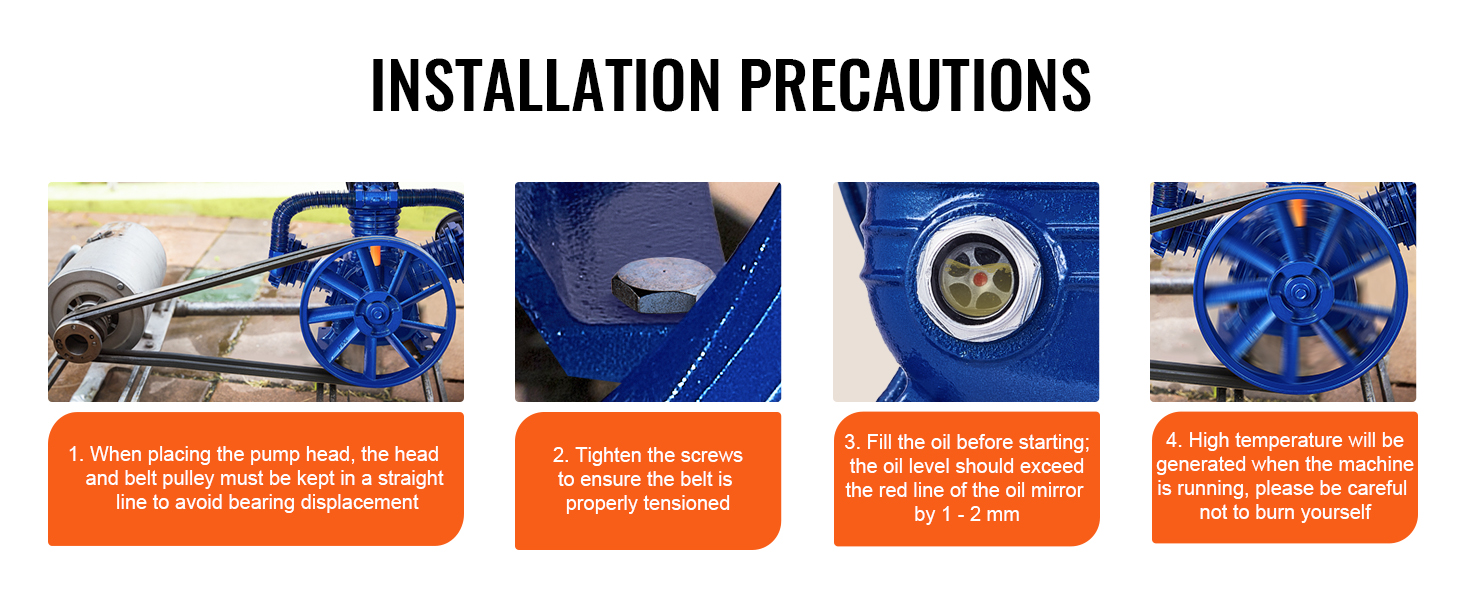 INSTALLATION PRECAUTIONS

1. When placing the pump head, the head and belt pulley must be kept in a straight line to avoid bearing displacement

2. Tighten the screws to ensure the belt is properly tensioned

3. Fill the oil before starting; the oil level should exceed the red line of the oil mirror by 1 - 2 mm

4. High temperature will be generated when the machine is running, please be careful not to burn yourself