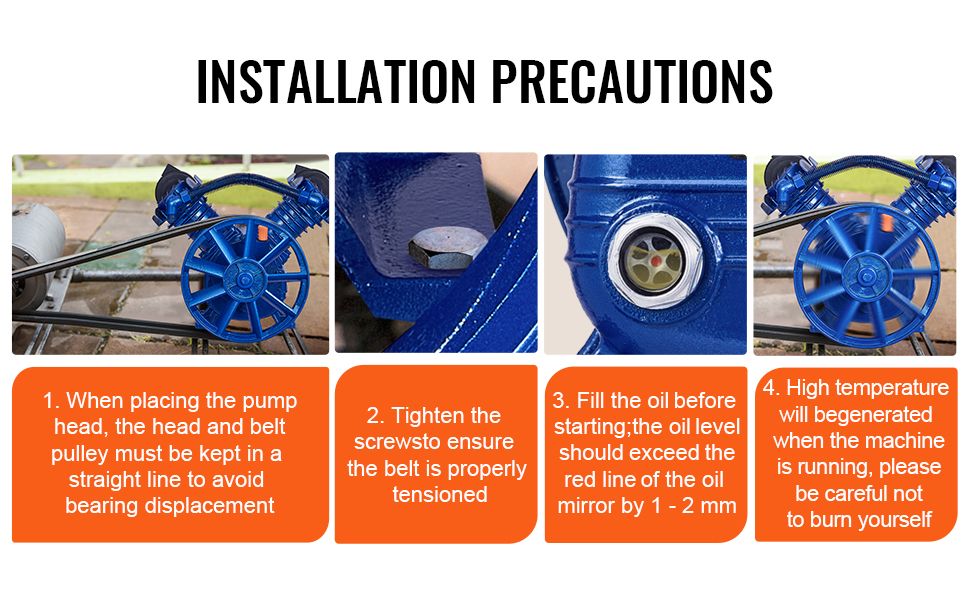 INSTALLATION PRECAUTIONS

1. When placing the pump head, the head and belt pulley must be kept in a straight line to avoid bearing displacement

2. Tighten the screwsto ensure the belt is properly tensioned

3. Fill the oil before starting;the oil level should exceed the red line of the oil mirror by 1 - 2 mm

4. High temperature will begenerated when the machine is running, please be careful not to burn yourself