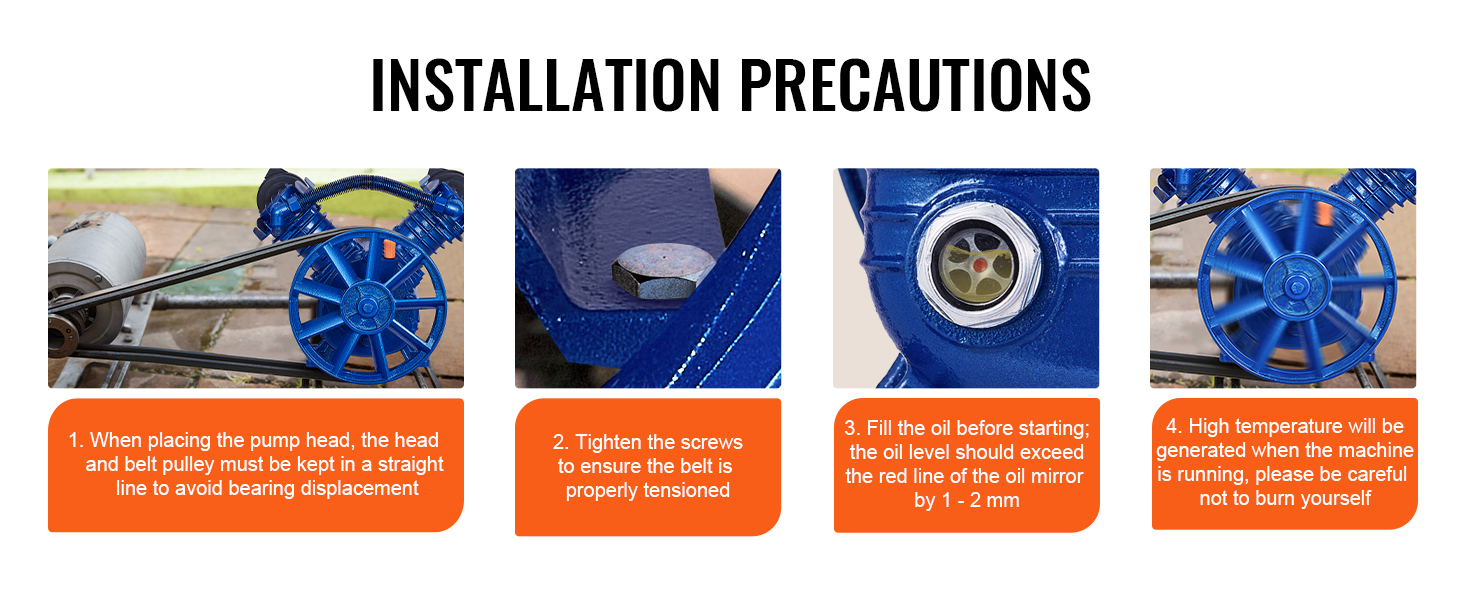 INSTALLATION PRECAUTIONS

1. When placing the pump head, the head and belt pulley must be kept in a straight line to avoid bearing displacement

2. Tighten the screws to ensure the belt is properly tensioned

3. Fill the oil before starting; the oil level should exceed the red line of the oil mirror by 1 - 2 mm

4. High temperature will be generated when the machine is running, please be careful not to burn yourself