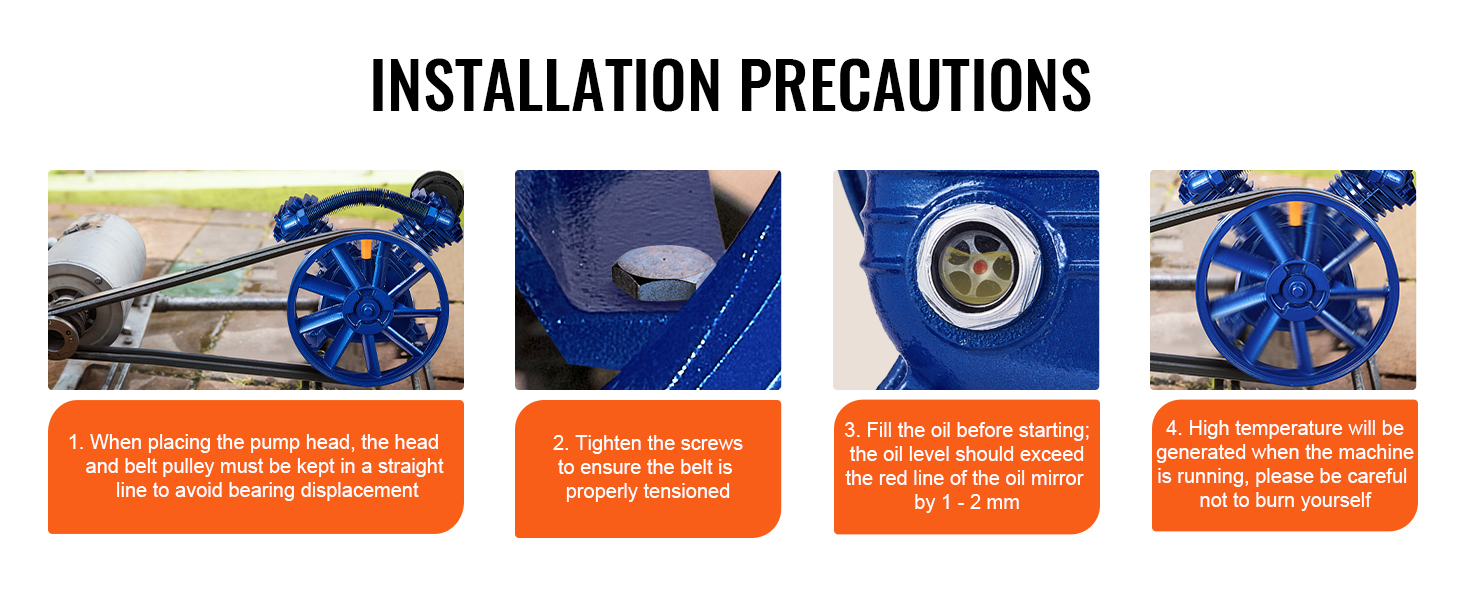 INSTALLATION PRECAUTIONS

1. When placing the pump head, the head and belt pulley must be kept in a straight line to avoid bearing displacement

2. Tighten the screws to ensure the belt is properly tensioned

3. Fill the oil before starting; the oil level should exceed the red line of the oil mirror by 1 - 2 mm

4. High temperature will be generated when the machine is running, please be careful not to burn yourself