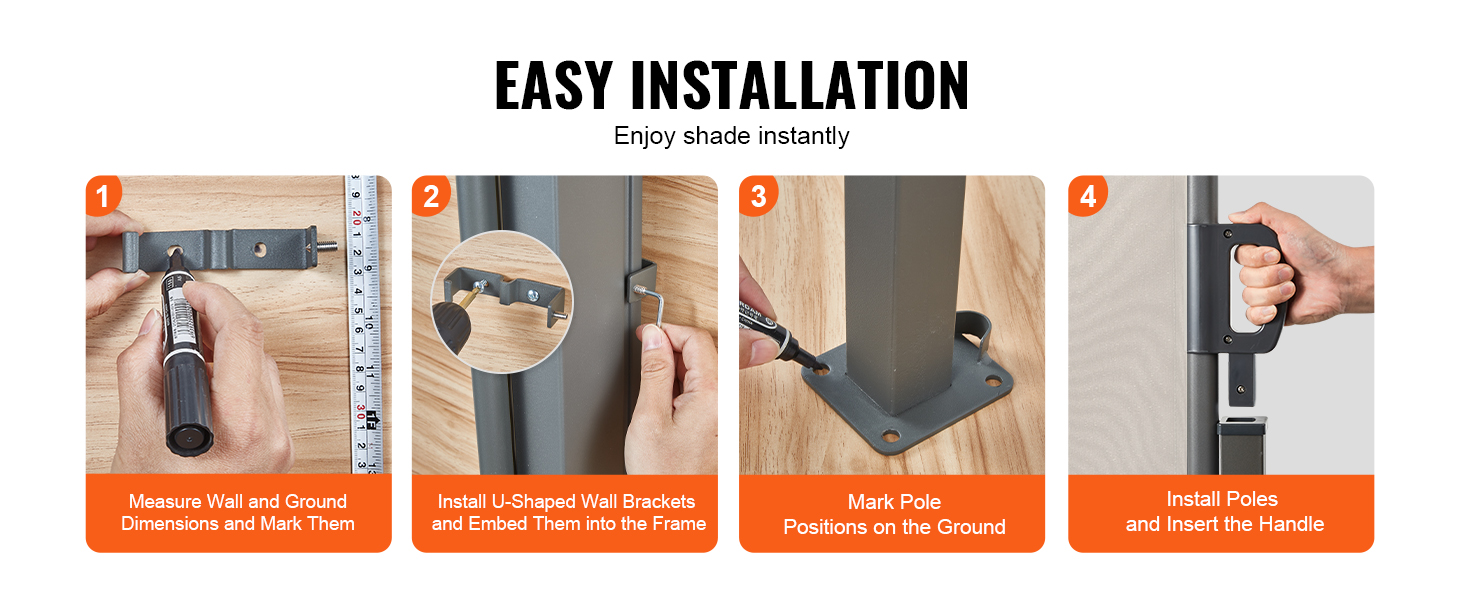 EASY INSTALLATION

Enjoy shade instantly

1

Measure Wall and Ground Dimensions and Mark Them

2

Install U-Shaped Wall Brackets and Embed Them into the Frame

3

Mark Pole Positions on the Ground

4

Install Poles and Insert the Handle