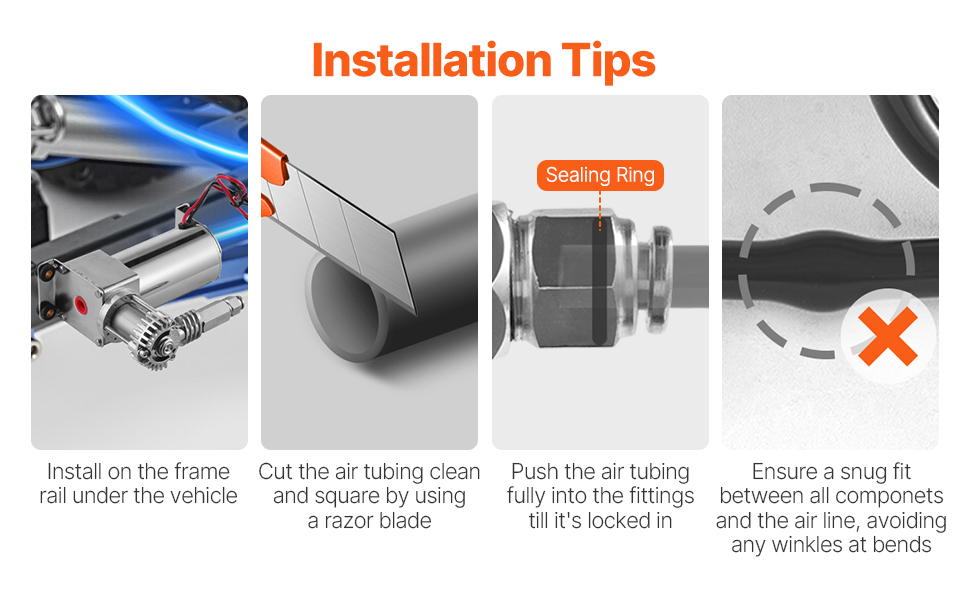 Installation Tips

Sealing Ring

Install on the frame rail under the vehicle

Cut the air tubing clean and square by using a razor blade

Push the air tubing fully into the fittings till it's locked in

Ensure a snug fit between all componets and the air line, avoiding any winkles at bends