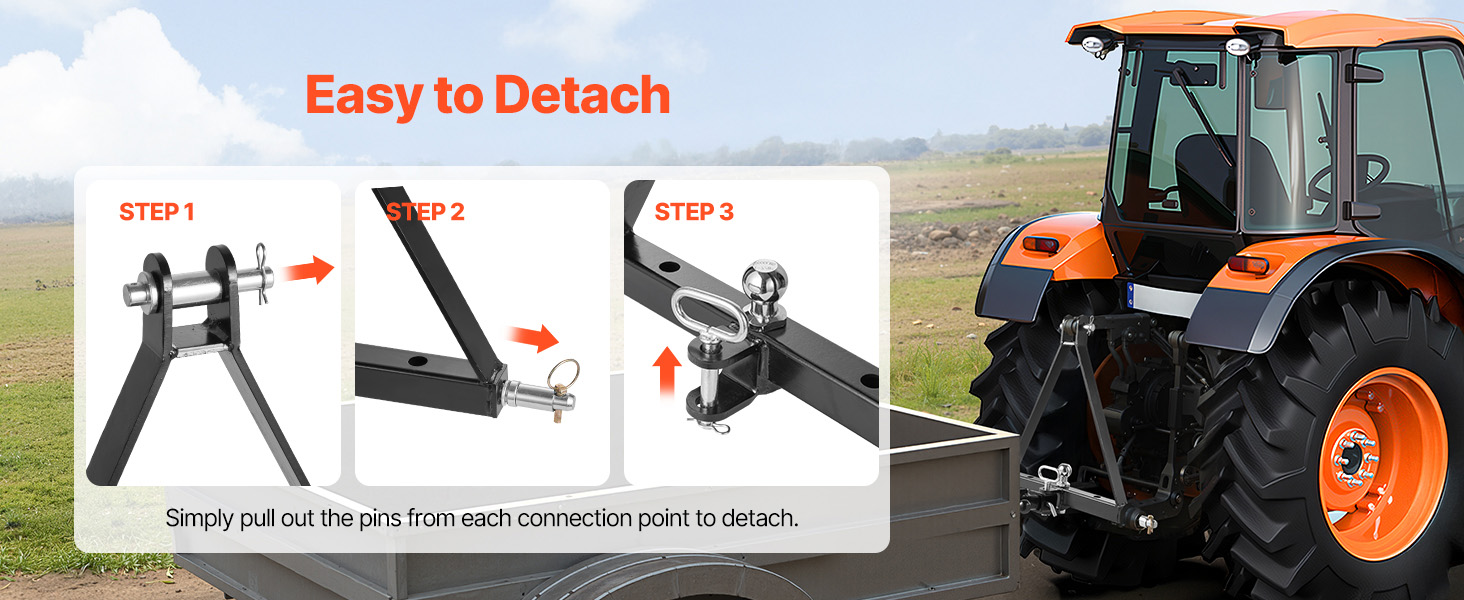 Easy to Detach

STEP 1

STEP 2

STEP 3

Simply pull out the pins from each connection point to detach.