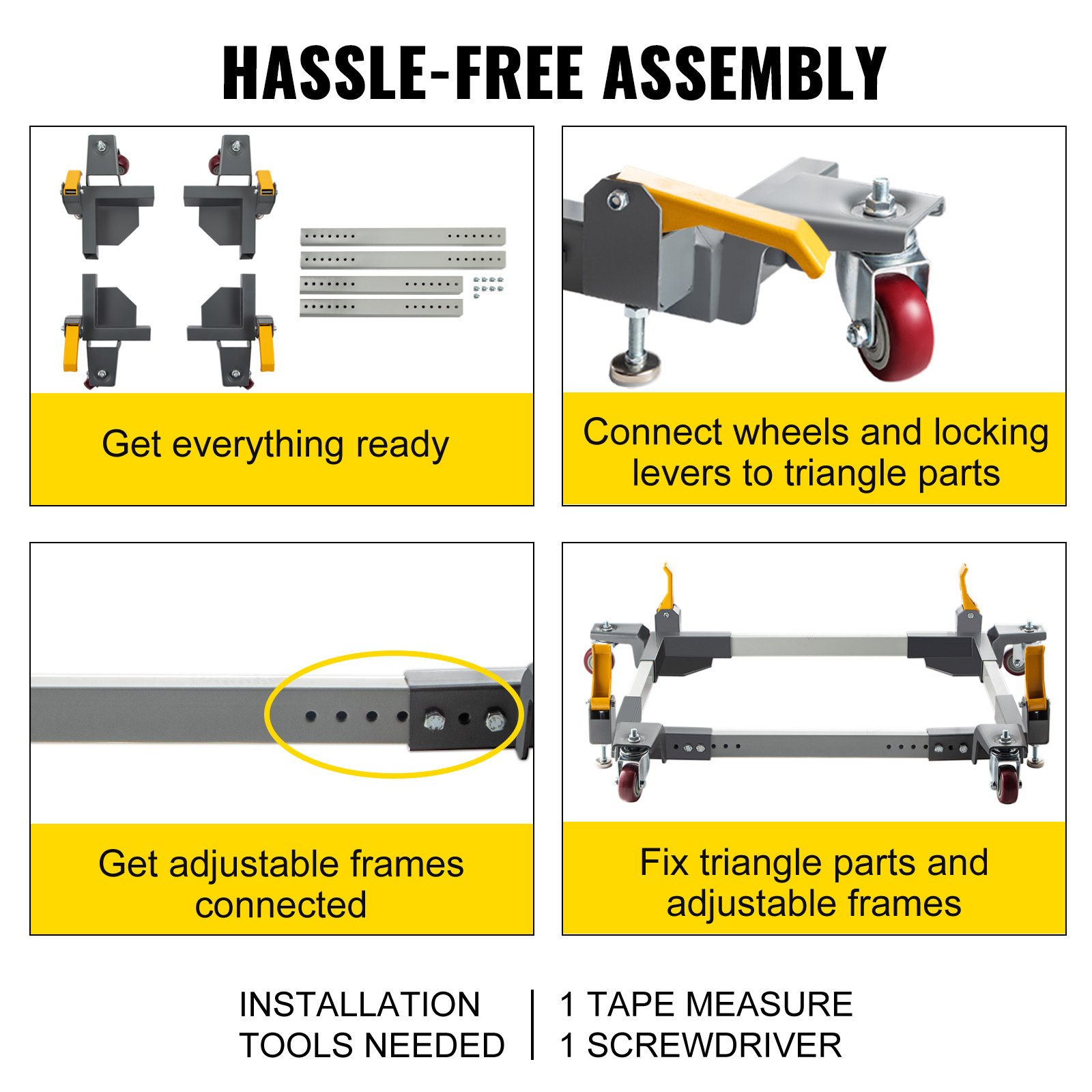 HASSLE-FREE ASSEMBLY

Get everything ready

Connect wheels and locking levers to triangle parts

Get adjustable frames connected

Fix triangle parts and adjustable frames

INSTALLATION TOOLS NEEDED

1 TAPE MEASURE
1 SCREWDRIVER