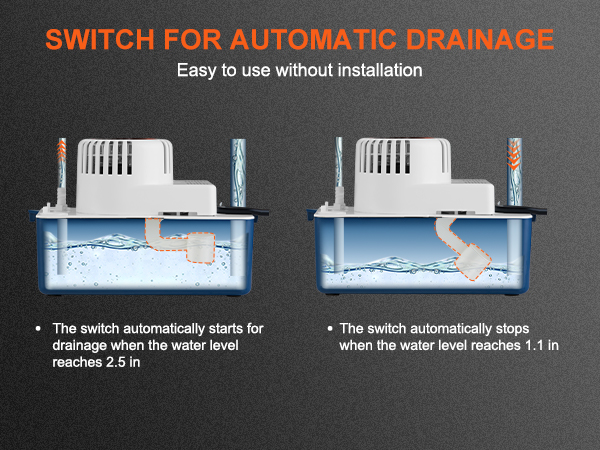 SWITCH FOR AUTOMATIC DRAINAGE

Easy to use without installation

• The switch automatically starts for drainage when the water level reaches 2.5 in

• The switch automatically stops when the water level reaches 1.1 in