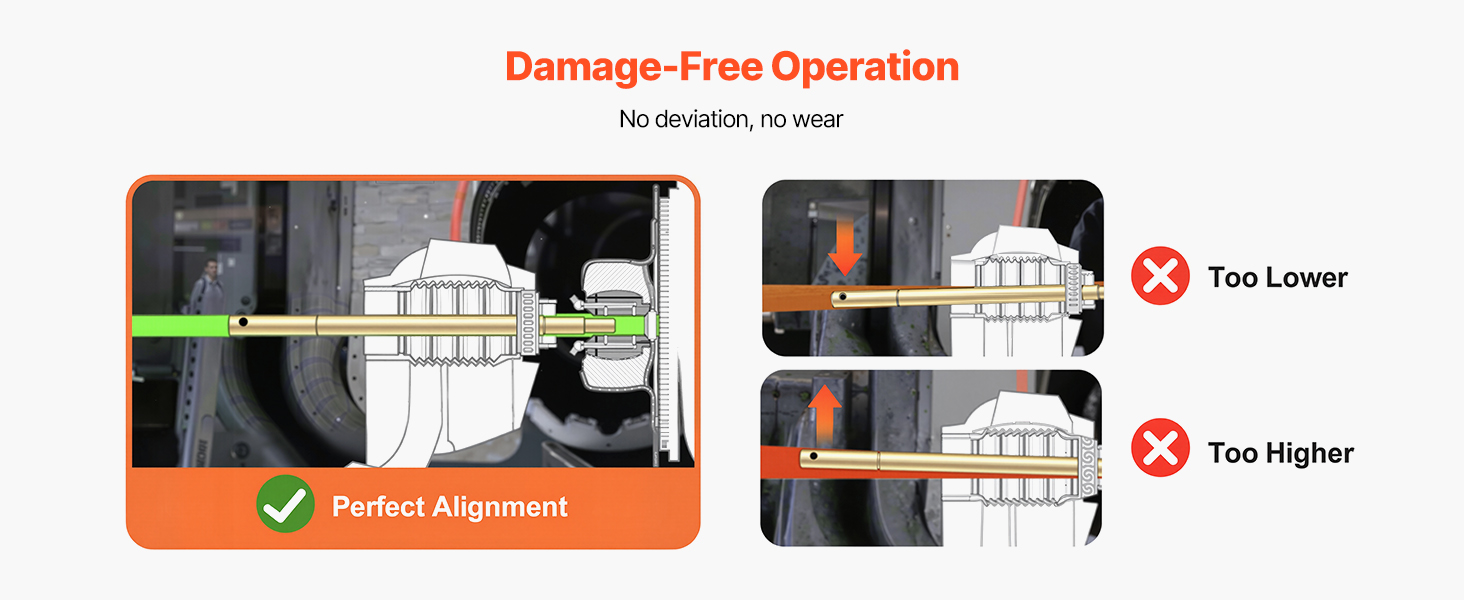 Damage-Free Operation

No deviation, no wear

Perfect Alignment

Too Lower

Too Higher