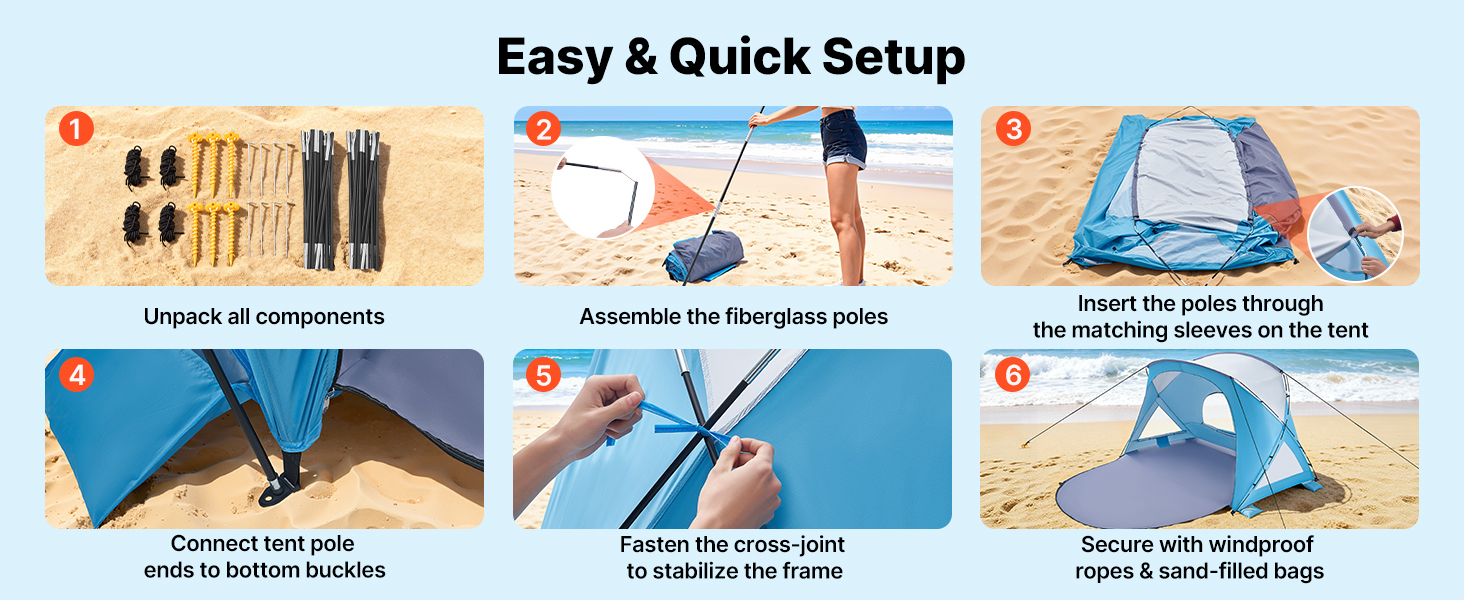 Easy & Quick Setup

1

Unpack all components

2

Assemble the fiberglass poles

3

Insert the poles through the matching sleeves on the tent

4

Connect tent pole ends to bottom buckles

5

Fasten the cross-joint to stabilize the frame

6

Secure with windproof ropes & sand-filled bags