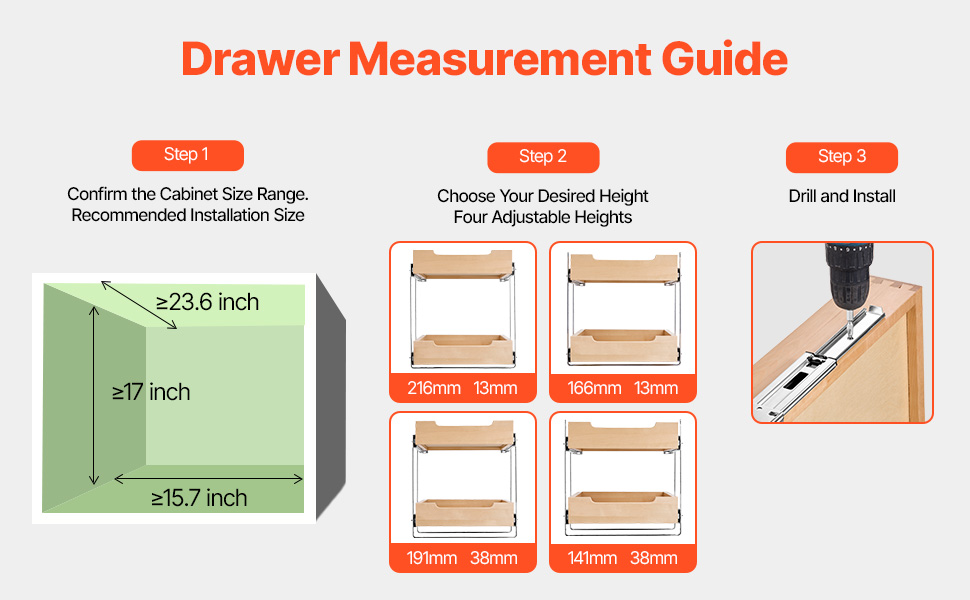 Drawer Measurement Guide

Step 1

Confirm the Cabinet Size Range.
Recommended Installation Size

≥23.6 inch

≥17 inch

≥15.7 inch

Step 2

Choose Your Desired Height
Four Adjustable Heights

216mm 13mm

166mm 13mm

191mm 38mm

141mm 38mm

Step 3

Drill and Install