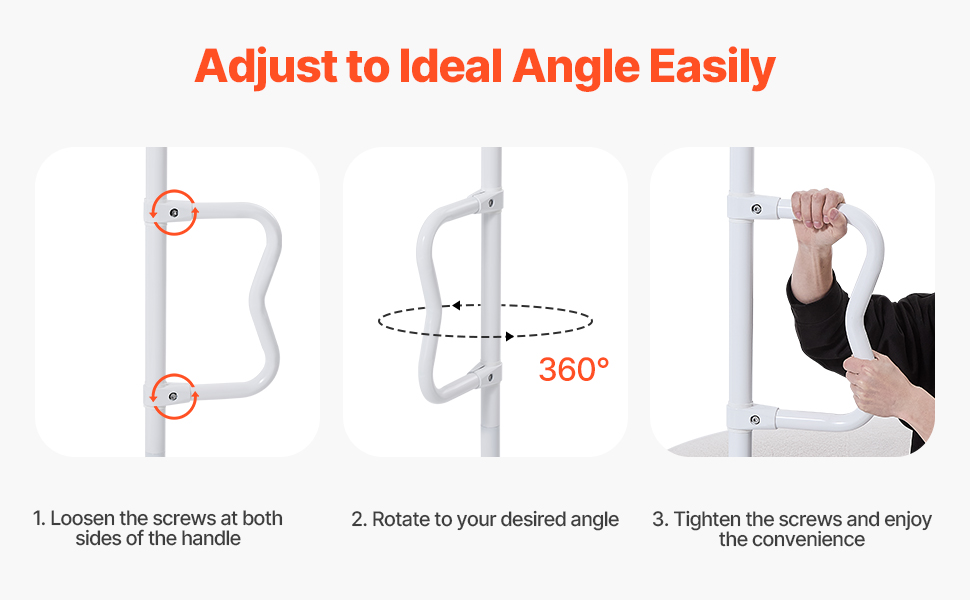 Adjust to Ideal Angle Easily

360°

1. Loosen the screws at both sides of the handle

2. Rotate to your desired angle

3. Tighten the screws and enjoy the convenience