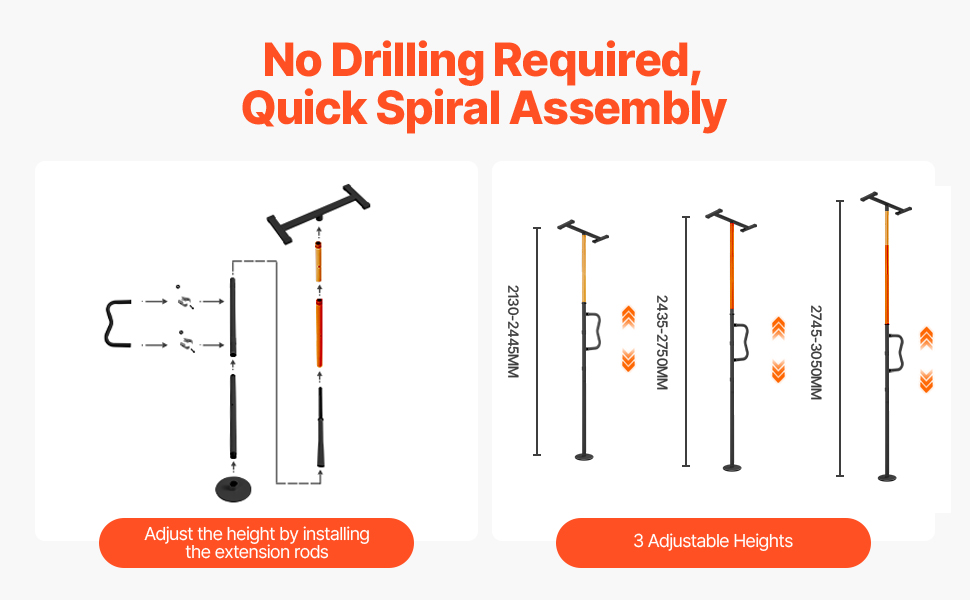 No Drilling Required, Quick Spiral Assembly

Adjust the height by installing the extension rods

2130-2445MM

2435-2750MM

2745-3050MM

3 Adjustable Heights