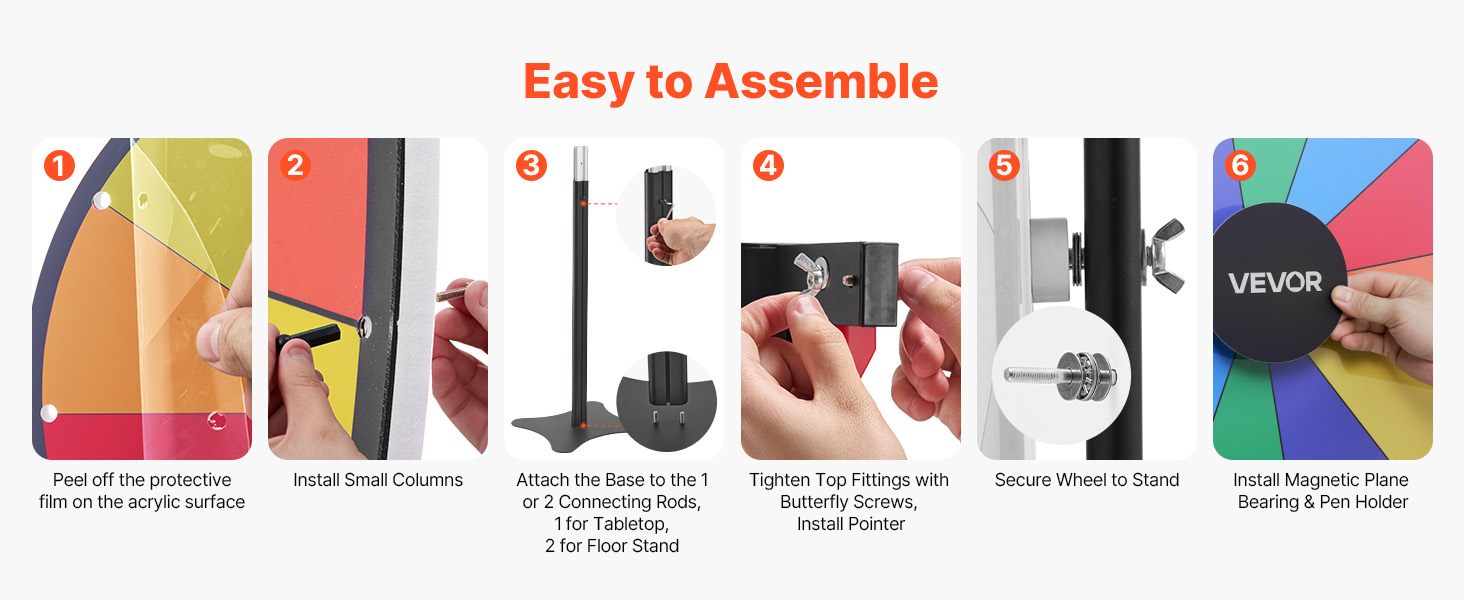 Easy to Assemble

1
Peel off the protective film on the acrylic surface

2
Install Small Columns

3
Attach the Base to the 1 or 2 Connecting Rods,
1 for Tabletop,
2 for Floor Stand

4
Tighten Top Fittings with Butterfly Screws,
Install Pointer

5
Secure Wheel to Stand

6
VEVOR
Install Magnetic Plane Bearing & Pen Holder