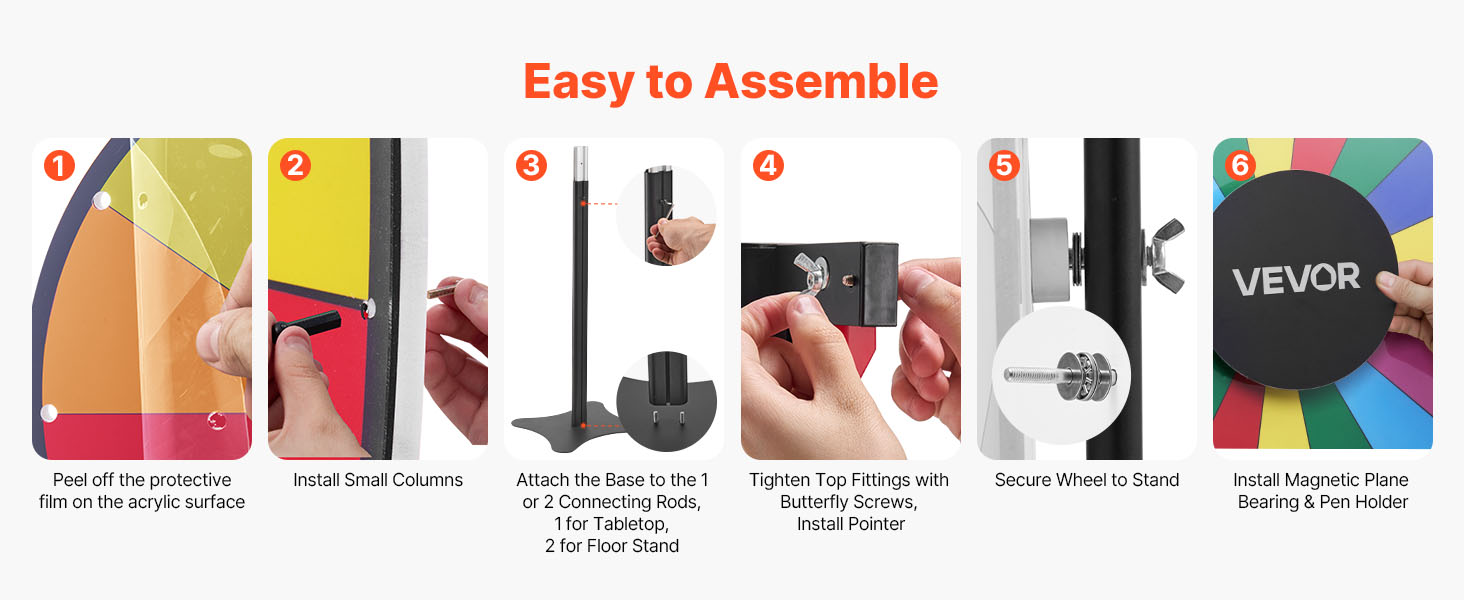 Easy to Assemble

1
Peel off the protective film on the acrylic surface

2
Install Small Columns

3
Attach the Base to the 1 or 2 Connecting Rods, 1 for Tabletop, 2 for Floor Stand

4
Tighten Top Fittings with Butterfly Screws, Install Pointer

5
Secure Wheel to Stand

6
VEVOR
Install Magnetic Plane Bearing & Pen Holder