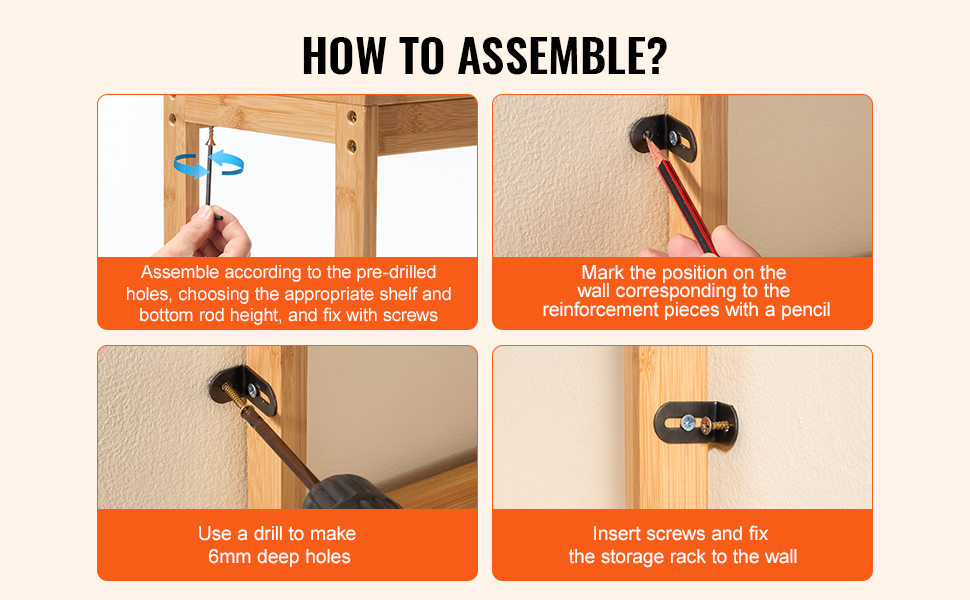 HOW TO ASSEMBLE?

Assemble according to the pre-drilled holes, choosing the appropriate shelf and bottom rod height, and fix with screws

Mark the position on the wall corresponding to the reinforcement pieces with a pencil

Use a drill to make 6mm deep holes

Insert screws and fix the storage rack to the wall