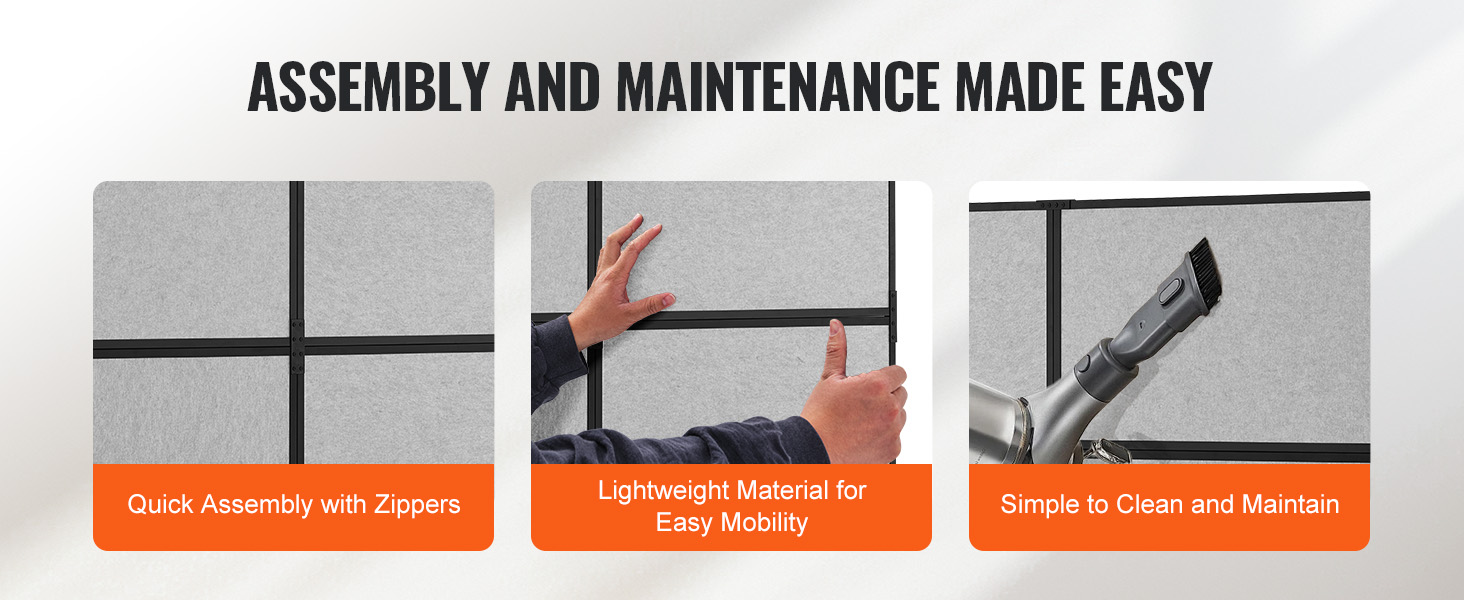 ASSEMBLY AND MAINTENANCE MADE EASY

Quick Assembly with Zippers

Lightweight Material for Easy Mobility

Simple to Clean and Maintain