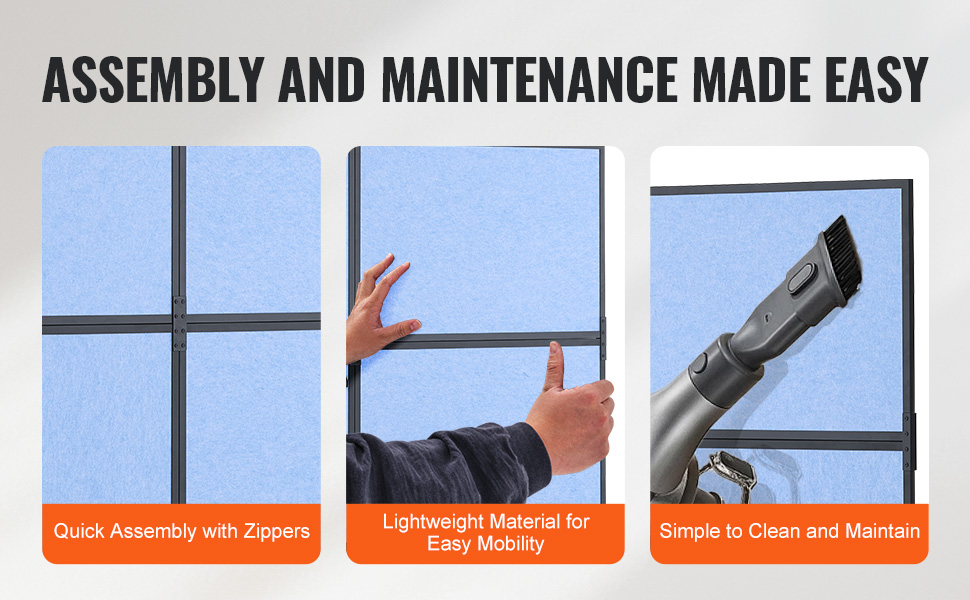 ASSEMBLY AND MAINTENANCE MADE EASY

Quick Assembly with Zippers

Lightweight Material for Easy Mobility

Simple to Clean and Maintain