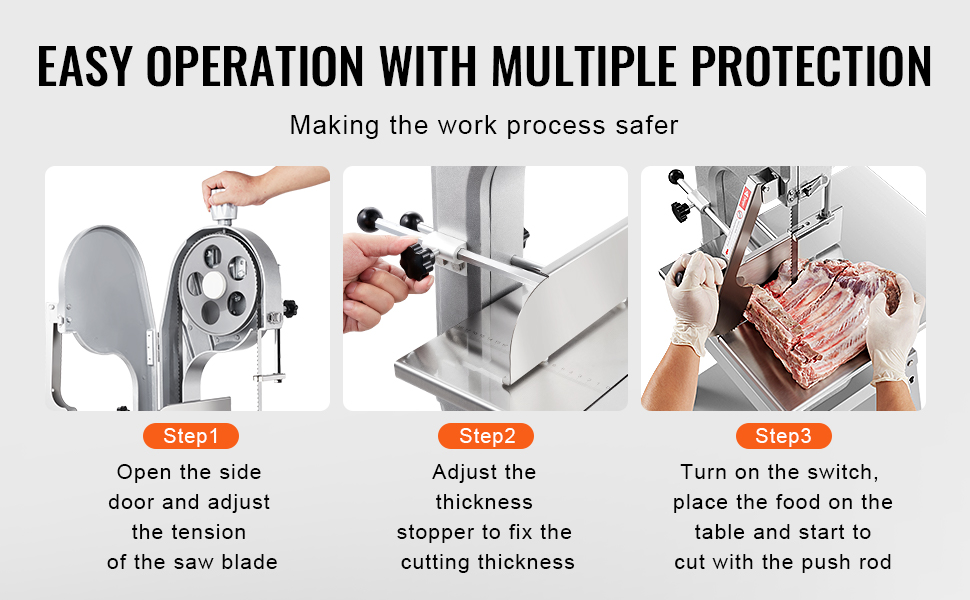 EASY OPERATION WITH MULTIPLE PROTECTION

Making the work process safer

Step1

Open the side door and adjust the tension of the saw blade

Step2

Adjust the thickness stopper to fix the cutting thickness

Step3

Turn on the switch, place the food on the table and start to cut with the push rod