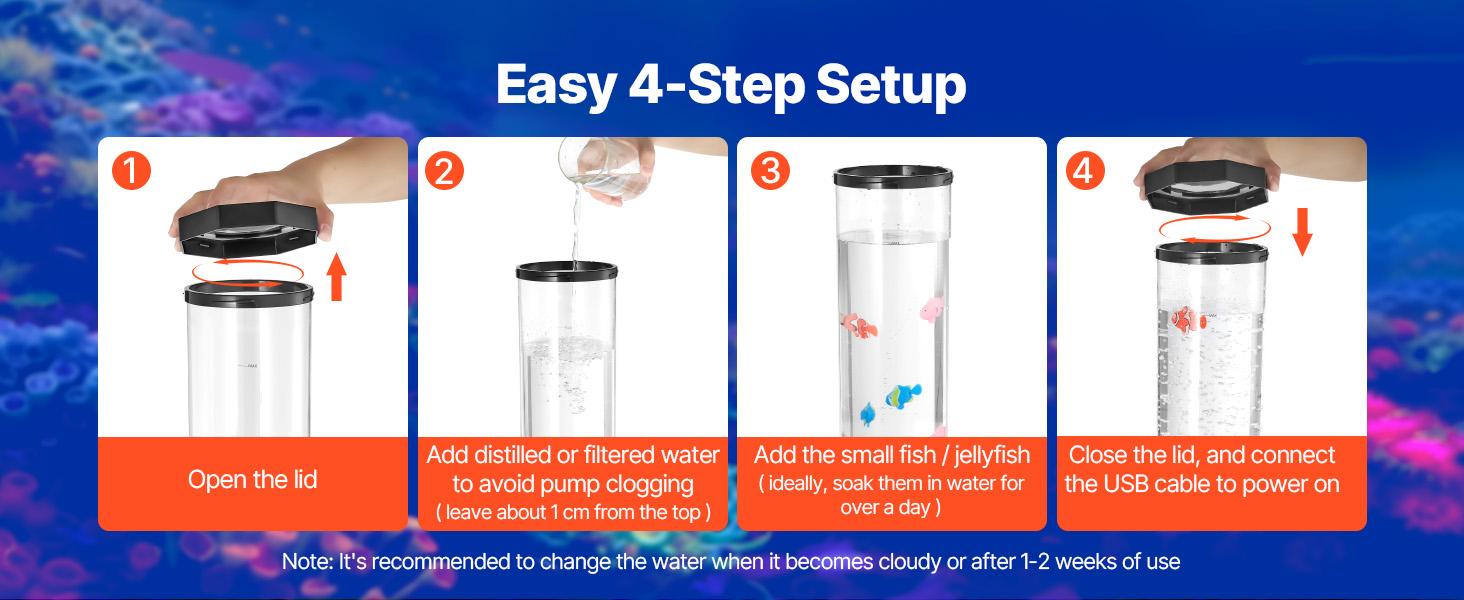 Easy 4-Step Setup

1

Open the lid

2

Add distilled or filtered water to avoid pump clogging
( leave about 1 cm from the top )

3

Add the small fish / jellyfish
( ideally, soak them in water for over a day )

4

Close the lid, and connect the USB cable to power on

Note: It's recommended to change the water when it becomes cloudy or after 1-2 weeks of use