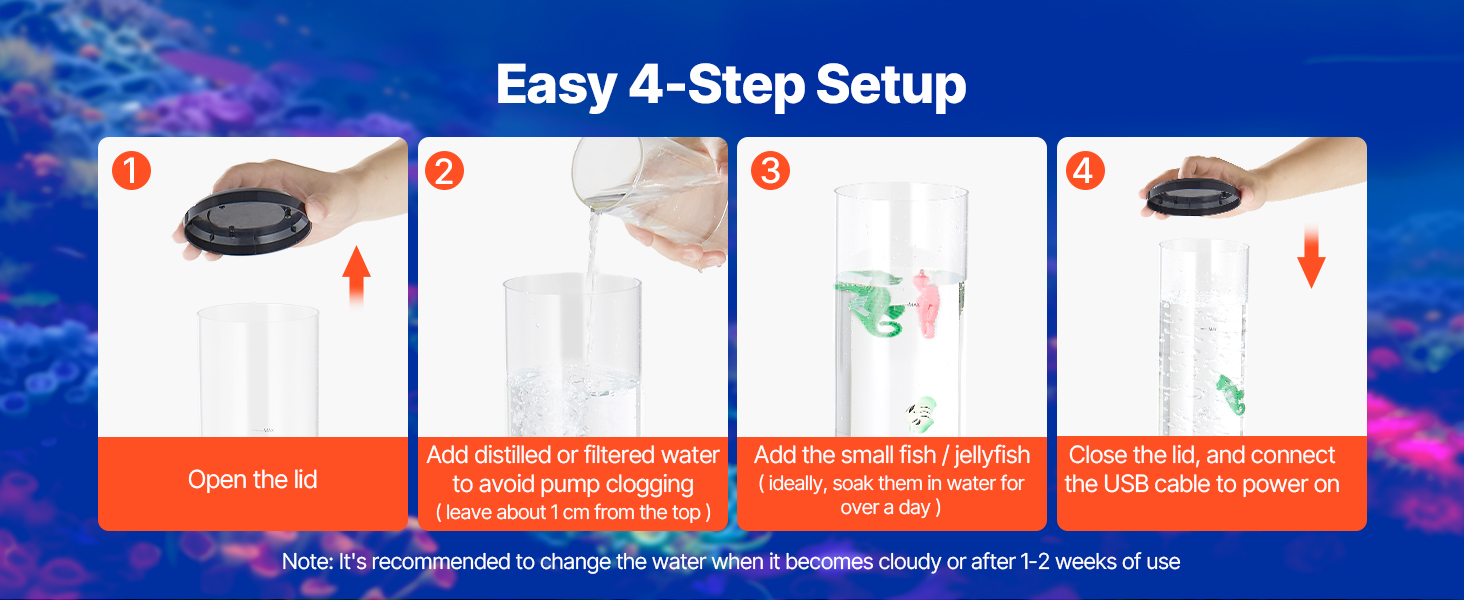 Easy 4-Step Setup

1

Open the lid

2

Add distilled or filtered water to avoid pump clogging
( leave about 1 cm from the top )

3

Add the small fish / jellyfish
( ideally, soak them in water for over a day )

4

Close the lid, and connect the USB cable to power on

Note: It's recommended to change the water when it becomes cloudy or after 1-2 weeks of use