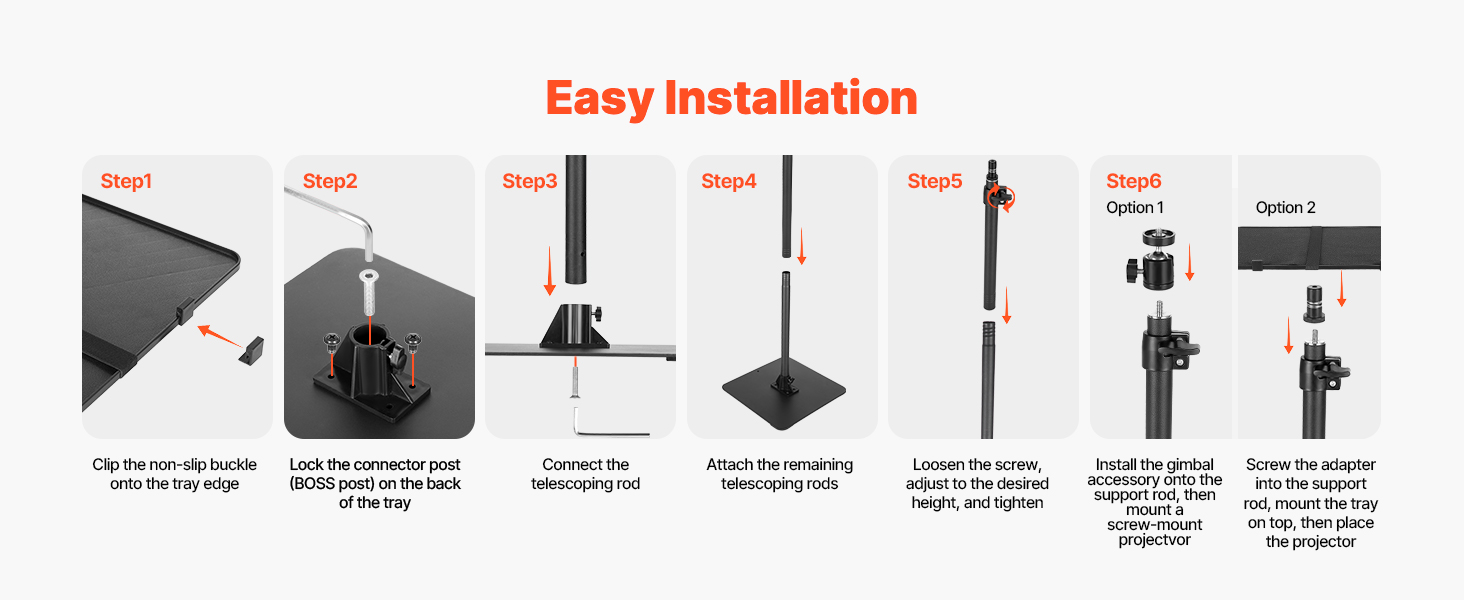 Easy Installation

Step1

Clip the non-slip buckle onto the tray edge

Step2

Lock the connector post (BOSS post) on the back of the tray

Step3

Connect the telescoping rod

Step4

Attach the remaining telescoping rods

Step5

Loosen the screw, adjust to the desired height, and tighten

Step6

Option 1

Install the gimbal accessory onto the support rod, then mount a screw-mount projectvor

Option 2

Screw the adapter into the support rod, mount the tray on top, then place the projector