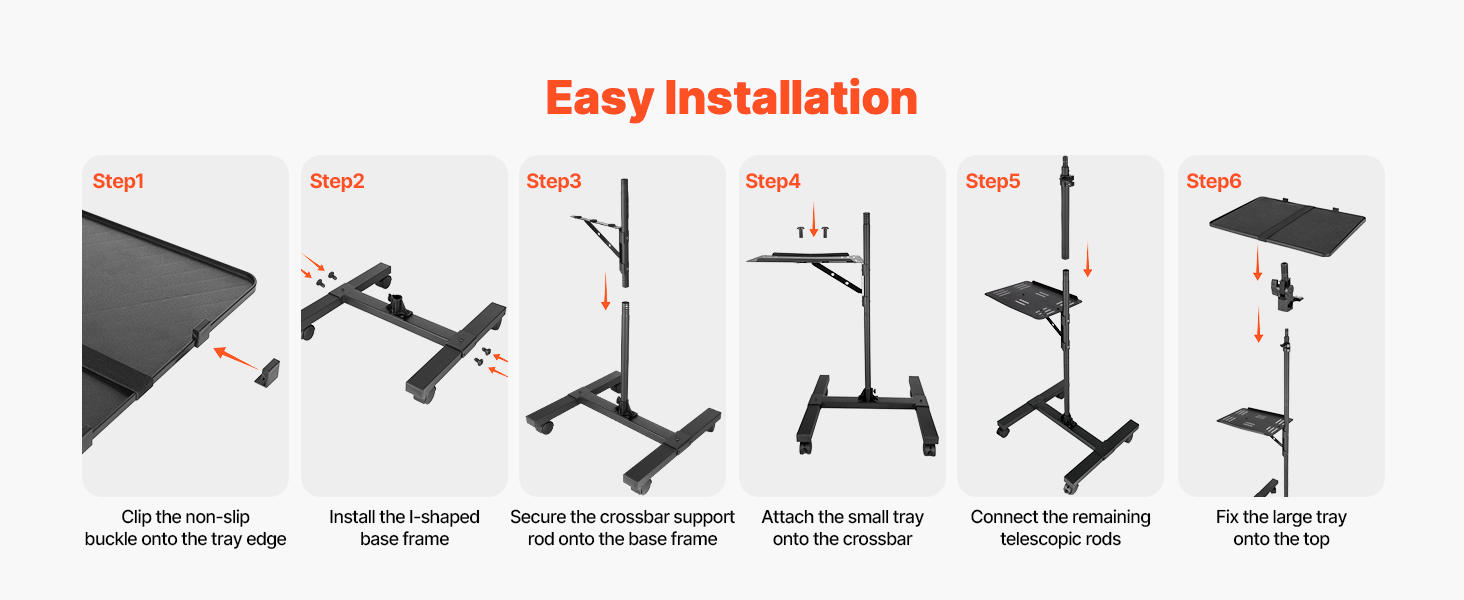 Easy Installation

Step1

Clip the non-slip buckle onto the tray edge

Step2

Install the I-shaped base frame

Step3

Secure the crossbar support rod onto the base frame

Step4

Attach the small tray onto the crossbar

Step5

Connect the remaining telescopic rods

Step6

Fix the large tray onto the top