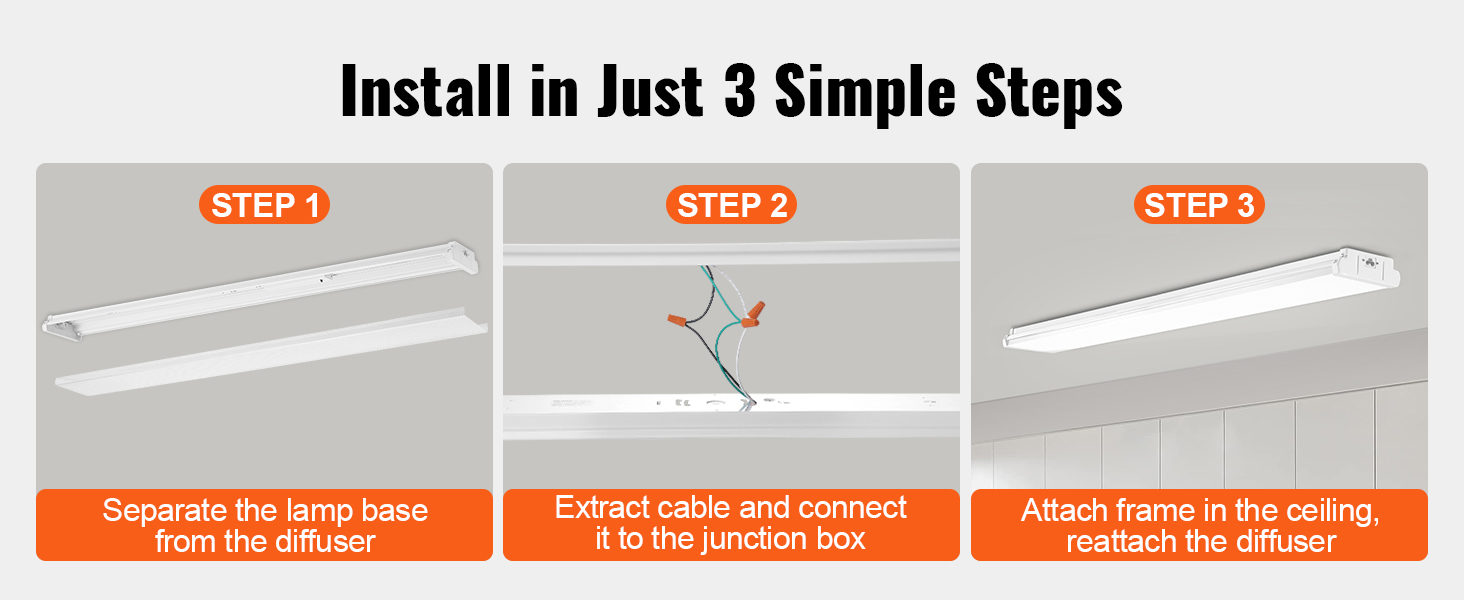 Install in Just 3 Simple Steps

STEP 1

Separate the lamp base from the diffuser

STEP 2

Extract cable and connect it to the junction box

STEP 3

Attach frame in the ceiling, reattach the diffuser