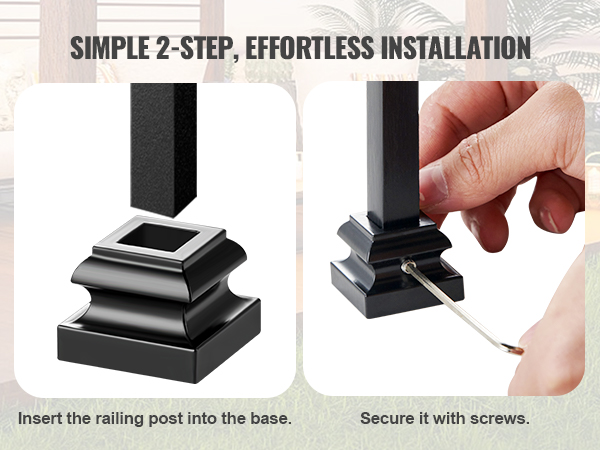 SIMPLE 2-STEP, EFFORTLESS INSTALLATION

Insert the railing post into the base.

Secure it with screws.