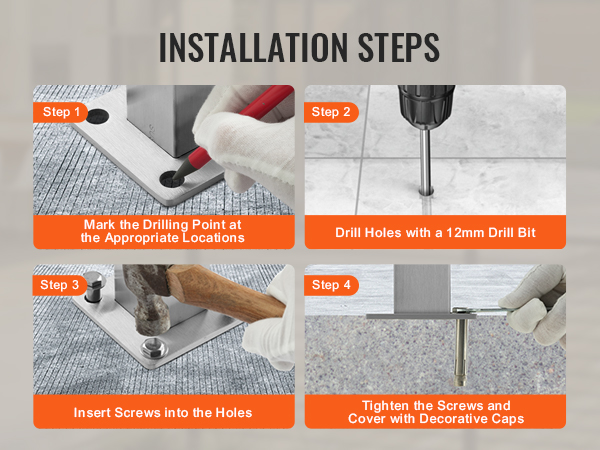 INSTALLATION STEPS

Step 1
Mark the Drilling Point at the Appropriate Locations

Step 2
Drill Holes with a 12mm Drill Bit

Step 3
Insert Screws into the Holes

Step 4
Tighten the Screws and Cover with Decorative Caps