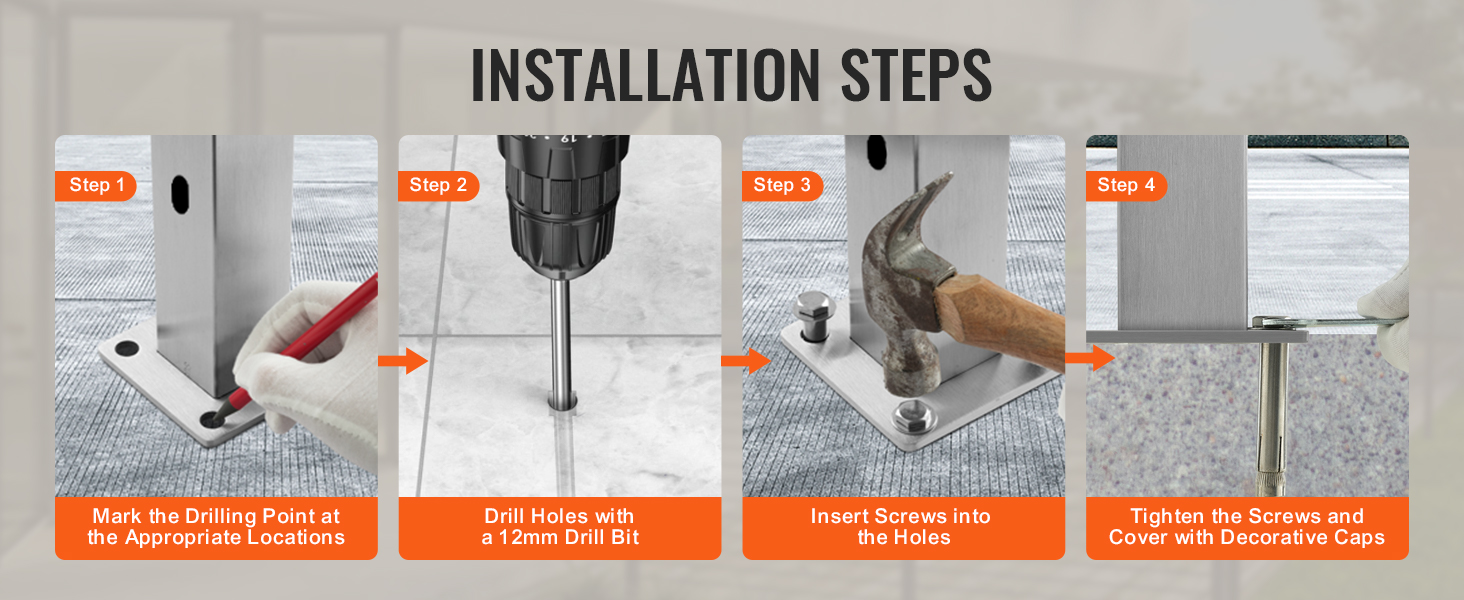 INSTALLATION STEPS

Step 1

Mark the Drilling Point at the Appropriate Locations

Step 2

Drill Holes with a 12mm Drill Bit

Step 3

Insert Screws into the Holes

Step 4

Tighten the Screws and Cover with Decorative Caps