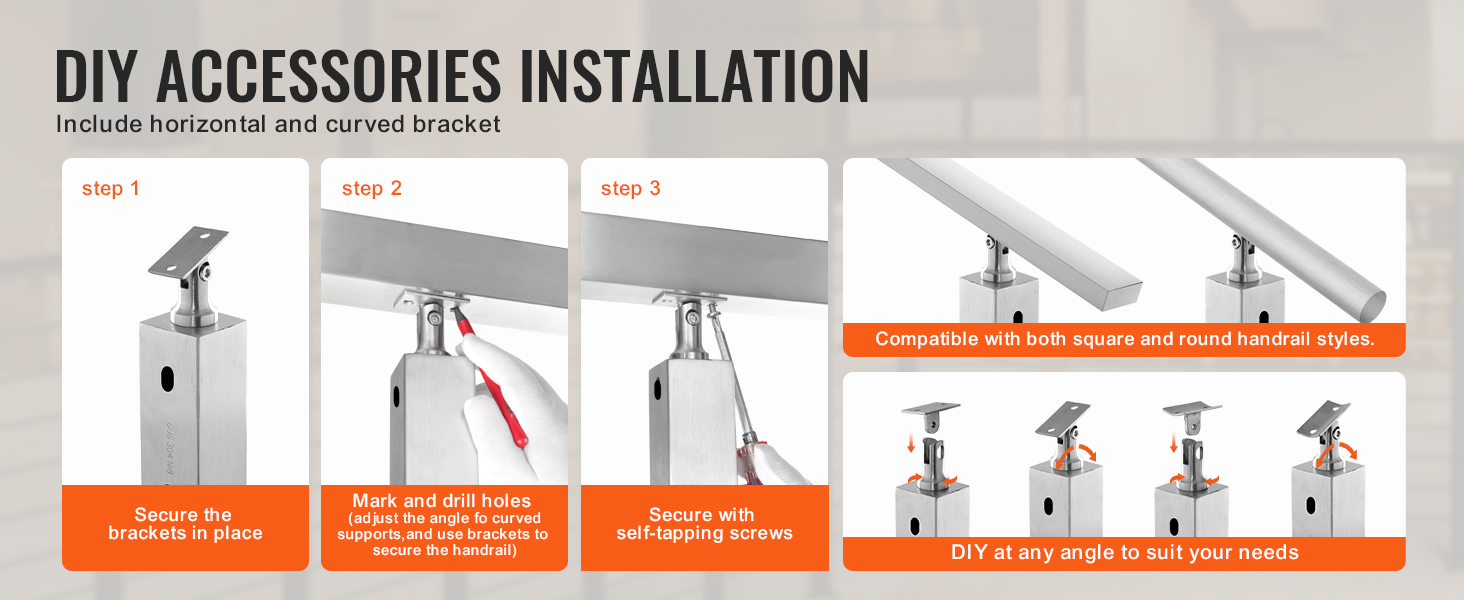 DIY ACCESSORIES INSTALLATION
Include horizontal and curved bracket

step 1

Secure the brackets in place

step 2

Mark and drill holes (adjust the angle fo curved supports,and use brackets to secure the handrail)

step 3

Secure with self-tapping screws

Compatible with both square and round handrail styles.

DIY at any angle to suit your needs