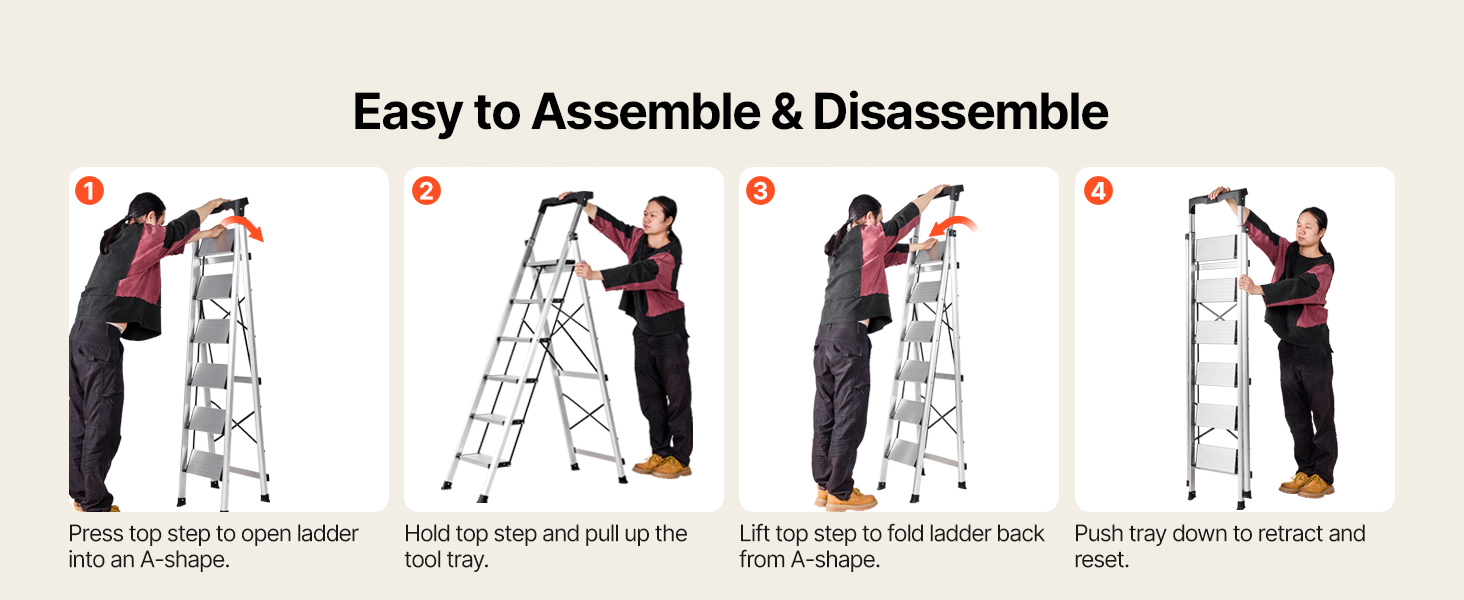 Easy to Assemble & Disassemble

1

Press top step to open ladder into an A-shape.

2

Hold top step and pull up the tool tray.

3

Lift top step to fold ladder back from A-shape.

4

Push tray down to retract and reset.