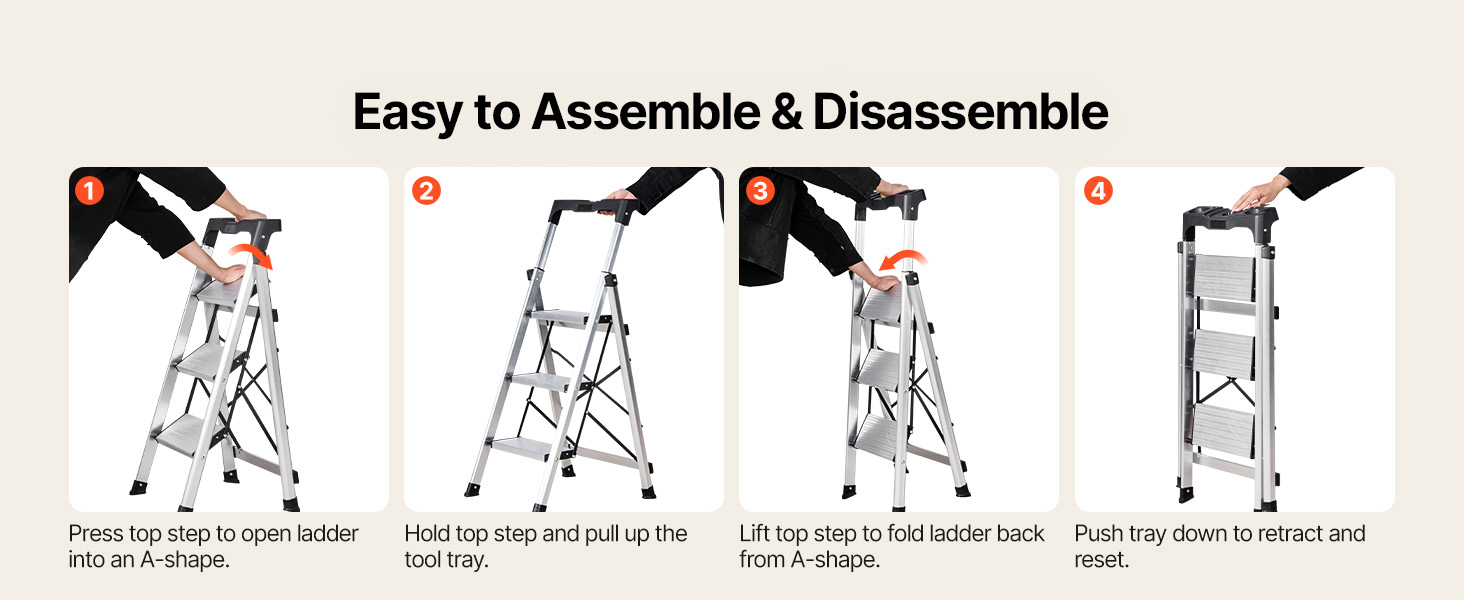 Easy to Assemble & Disassemble

1

Press top step to open ladder into an A-shape.

2

Hold top step and pull up the tool tray.

3

Lift top step to fold ladder back from A-shape.

4

Push tray down to retract and reset.