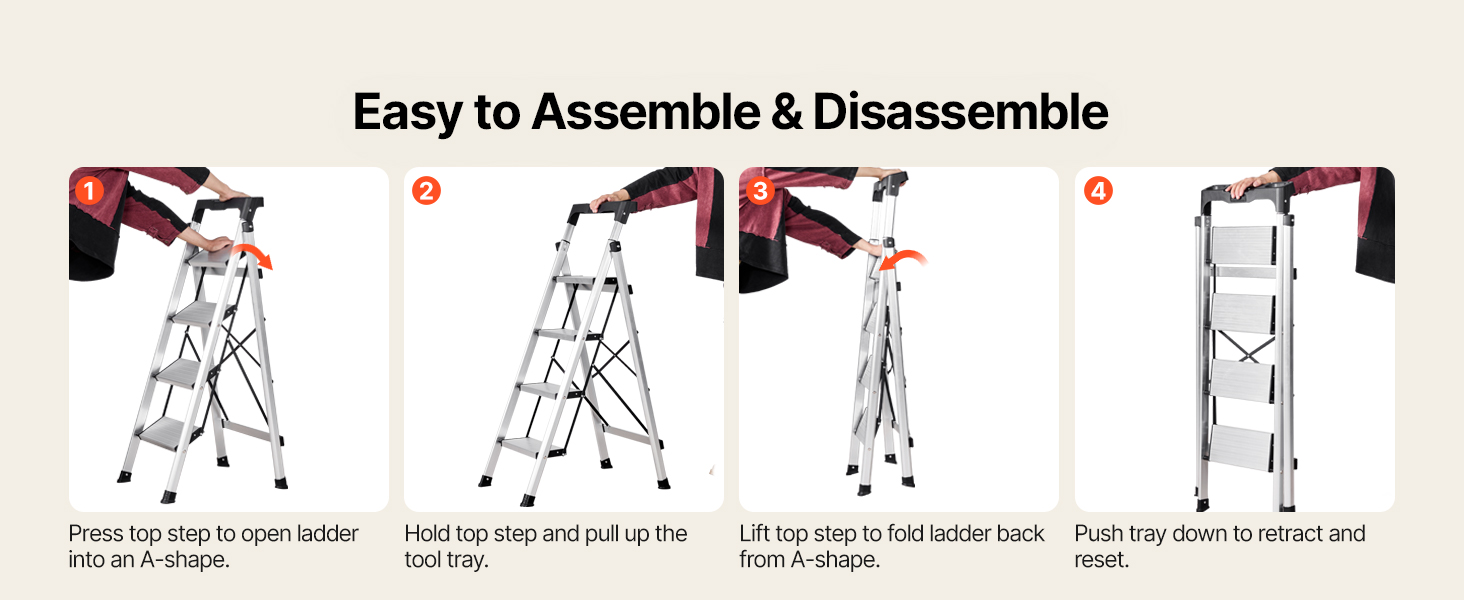 Easy to Assemble & Disassemble

1

Press top step to open ladder into an A-shape.

2

Hold top step and pull up the tool tray.

3

Lift top step to fold ladder back from A-shape.

4

Push tray down to retract and reset.