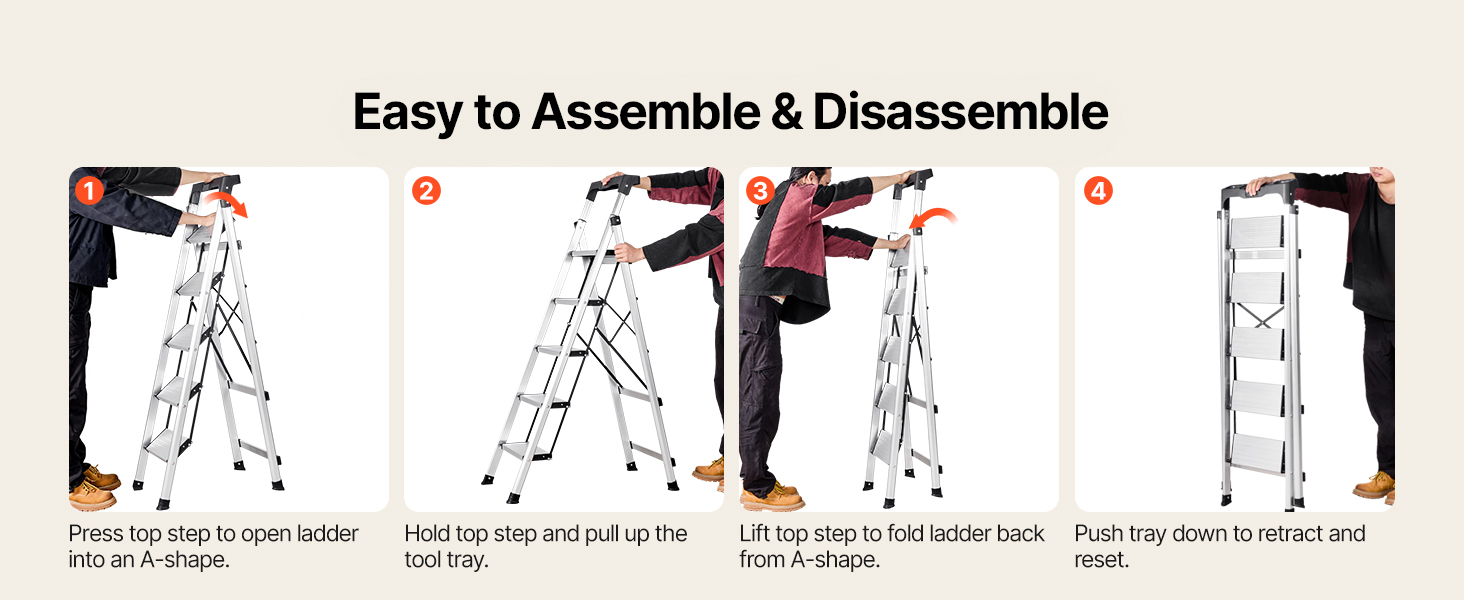 Easy to Assemble & Disassemble

1

Press top step to open ladder into an A-shape.

2

Hold top step and pull up the tool tray.

3

Lift top step to fold ladder back from A-shape.

4

Push tray down to retract and reset.