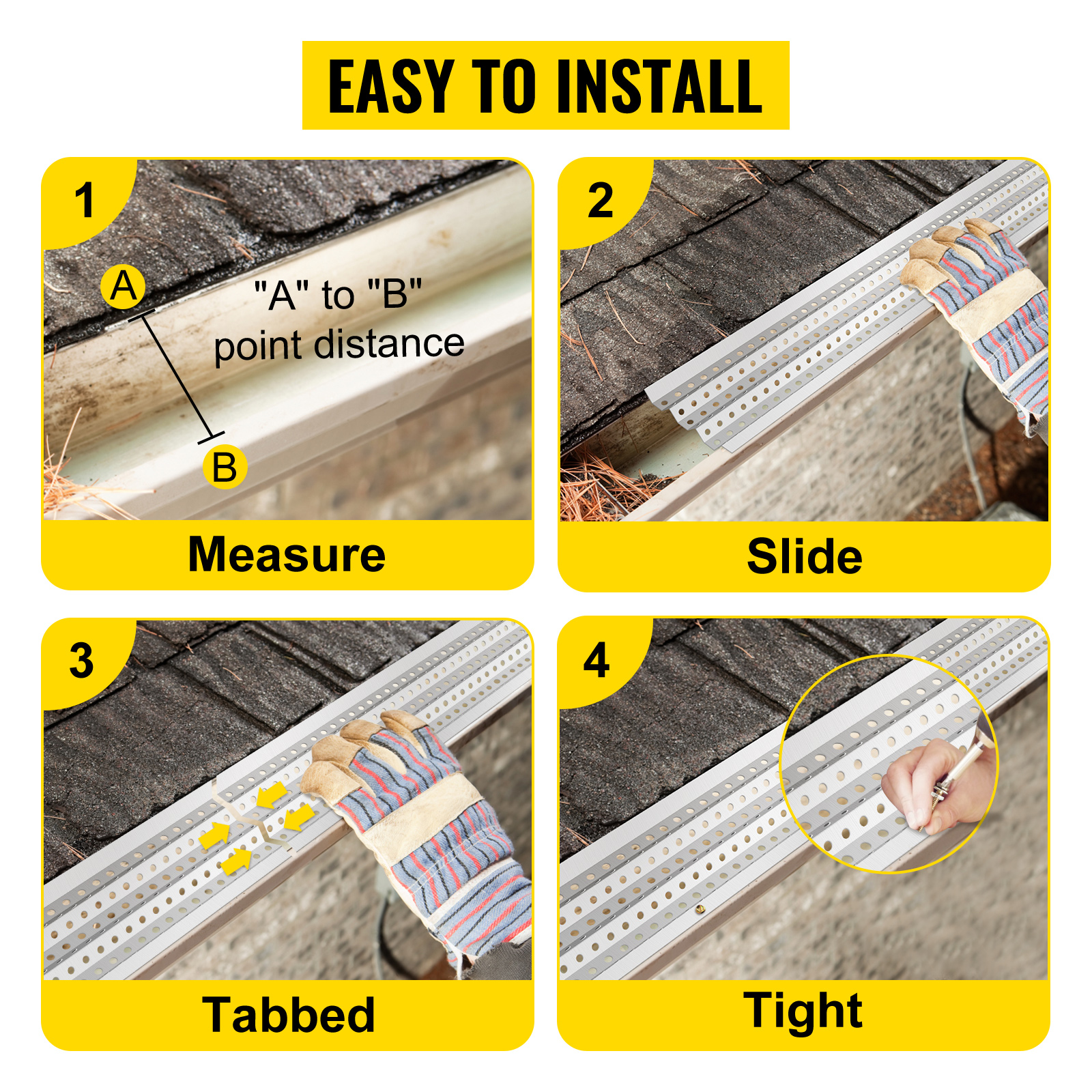 EASY TO INSTALL

1

A

"A" to "B" point distance

B

Measure

2

Slide

3

Tabbed

4

Tight