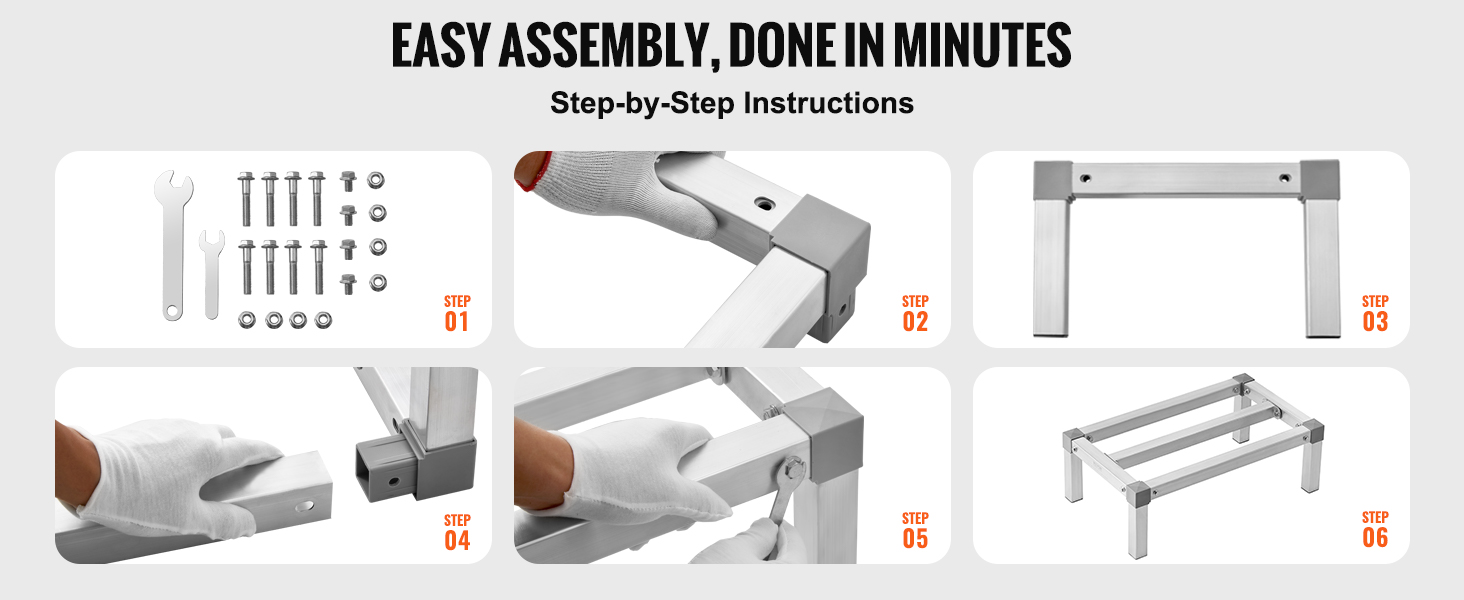 EASY ASSEMBLY, DONE IN MINUTES

Step-by-Step Instructions

STEP
01

STEP
02

STEP
03

STEP
04

STEP
05

STEP
06