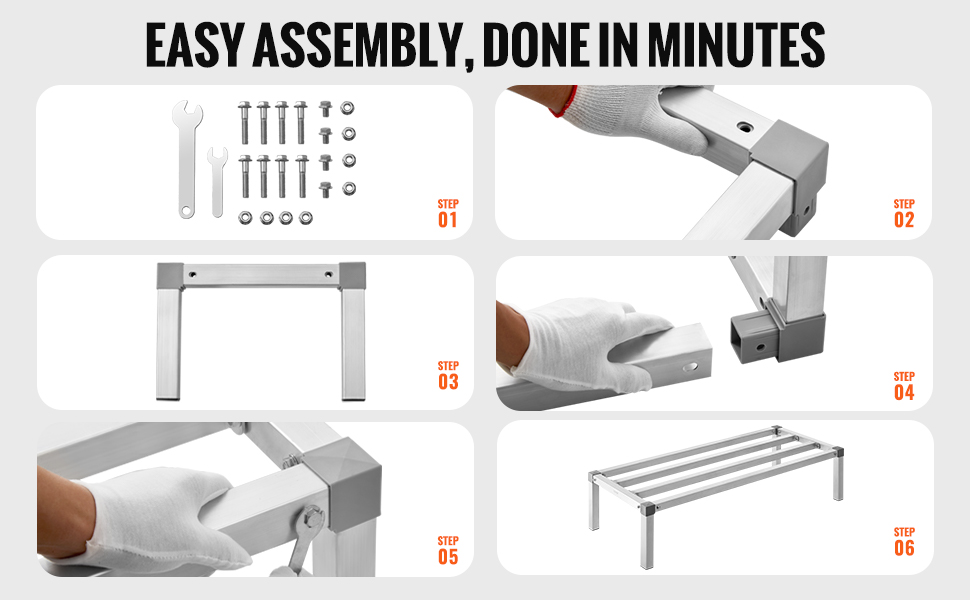 EASY ASSEMBLY, DONE IN MINUTES

STEP 01

STEP 02

STEP 03

STEP 04

STEP 05

STEP 06